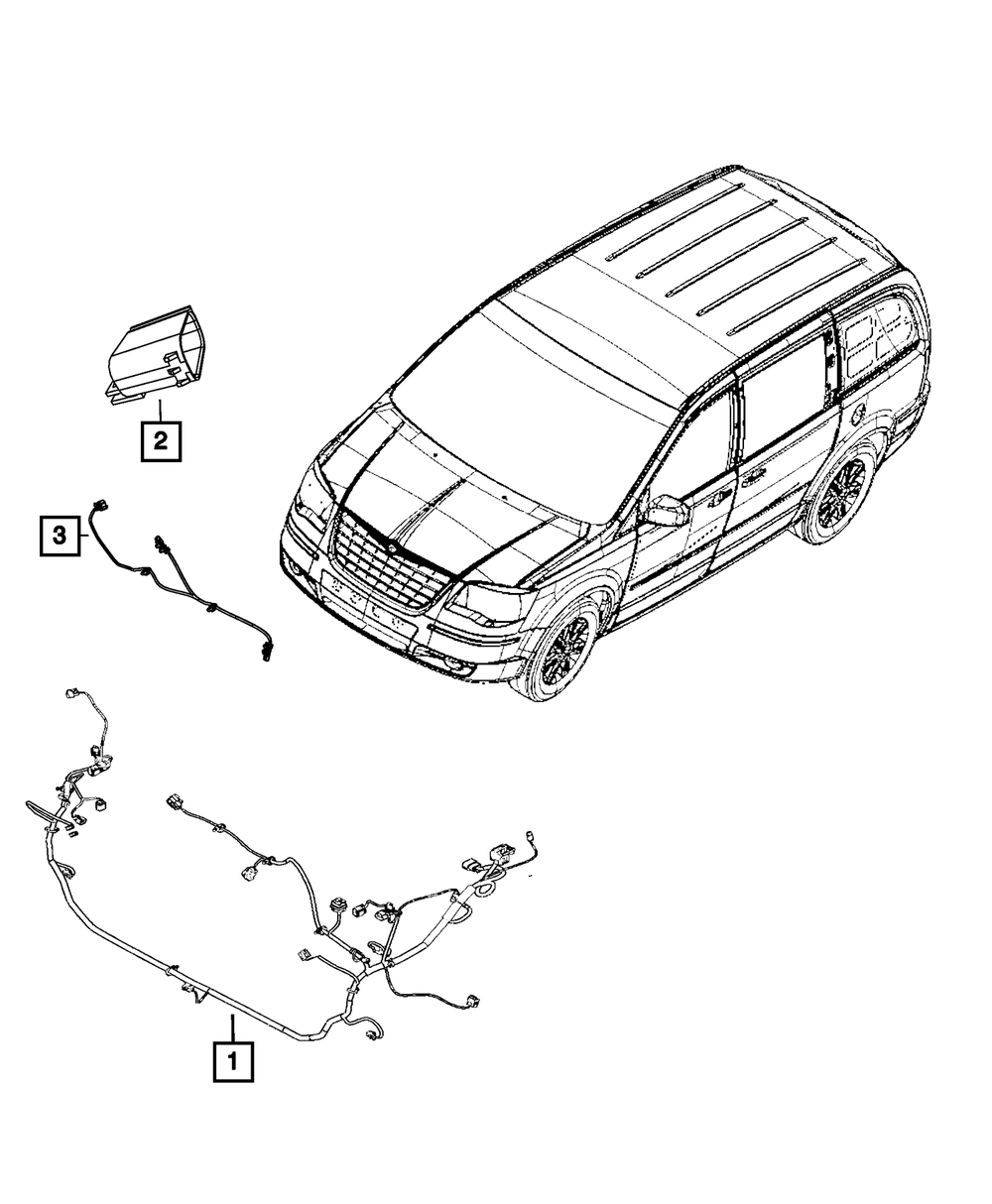 2

3

1