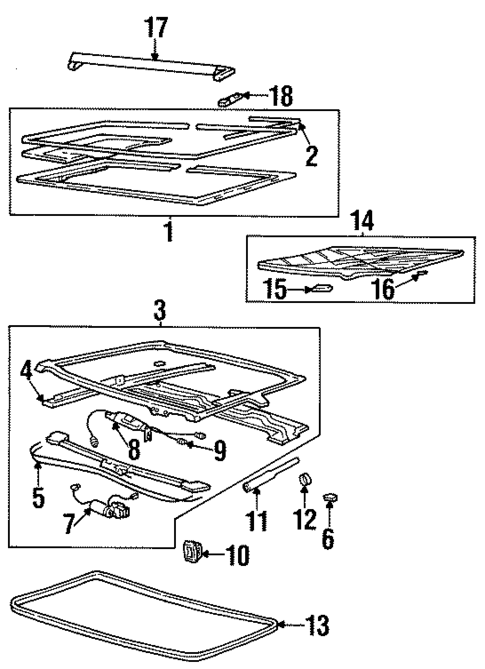 17
18
2
1
14
15
16
3
4
8
9
5
7
11
12
6
10
13