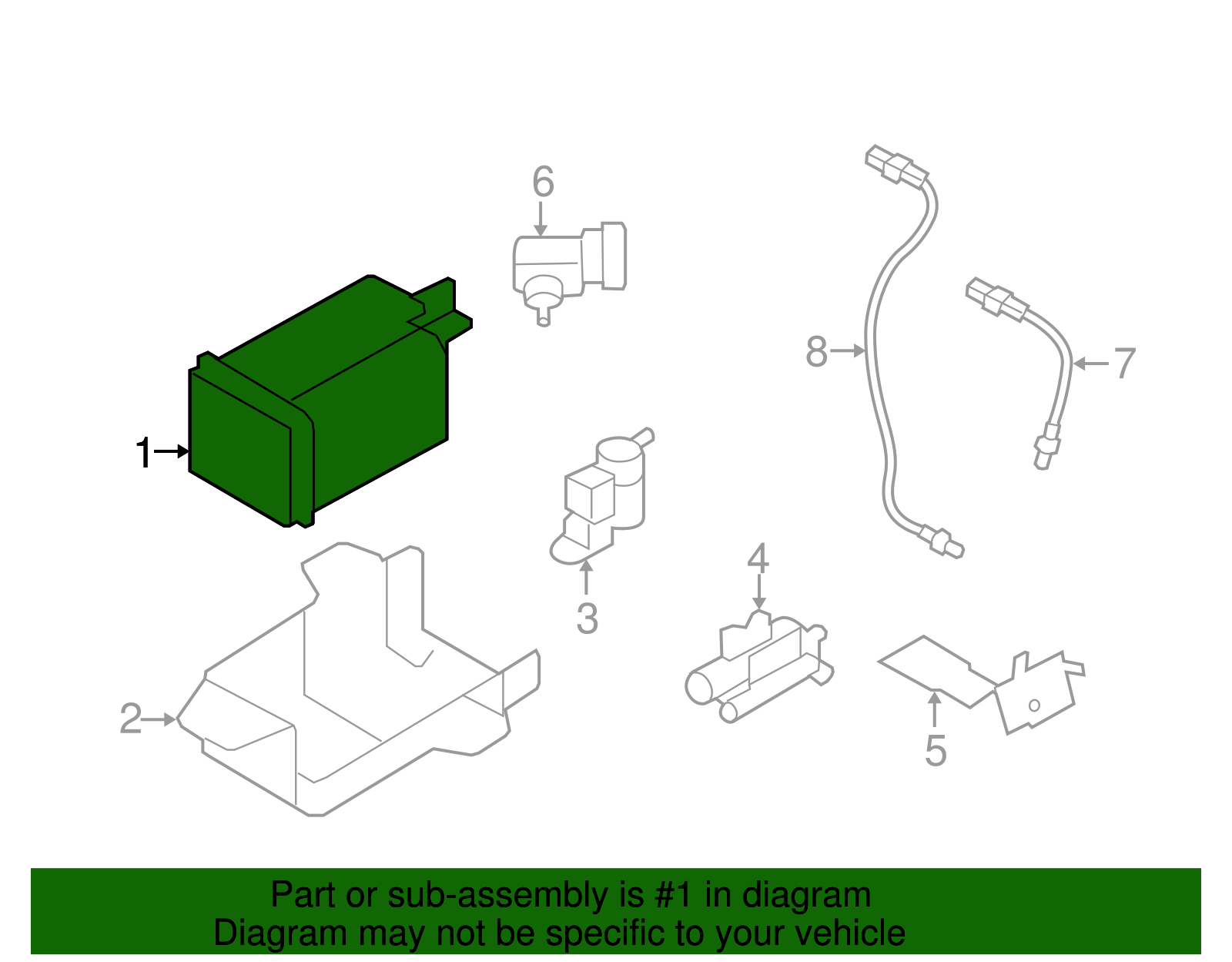 6
8
7
1
3
4
2
5

Part or sub-assembly is #1 in diagram
Diagram may not be specific to your vehicle