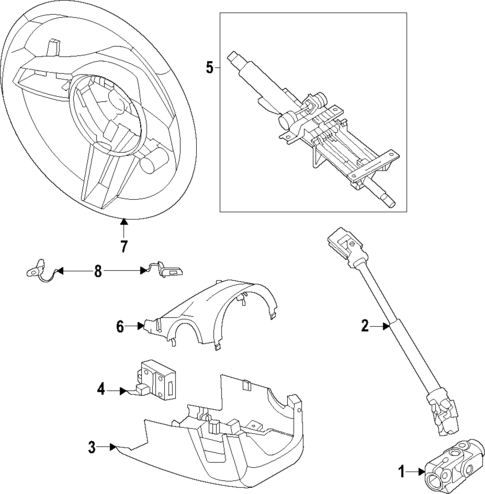 5
7
8
6
2
4
3
1