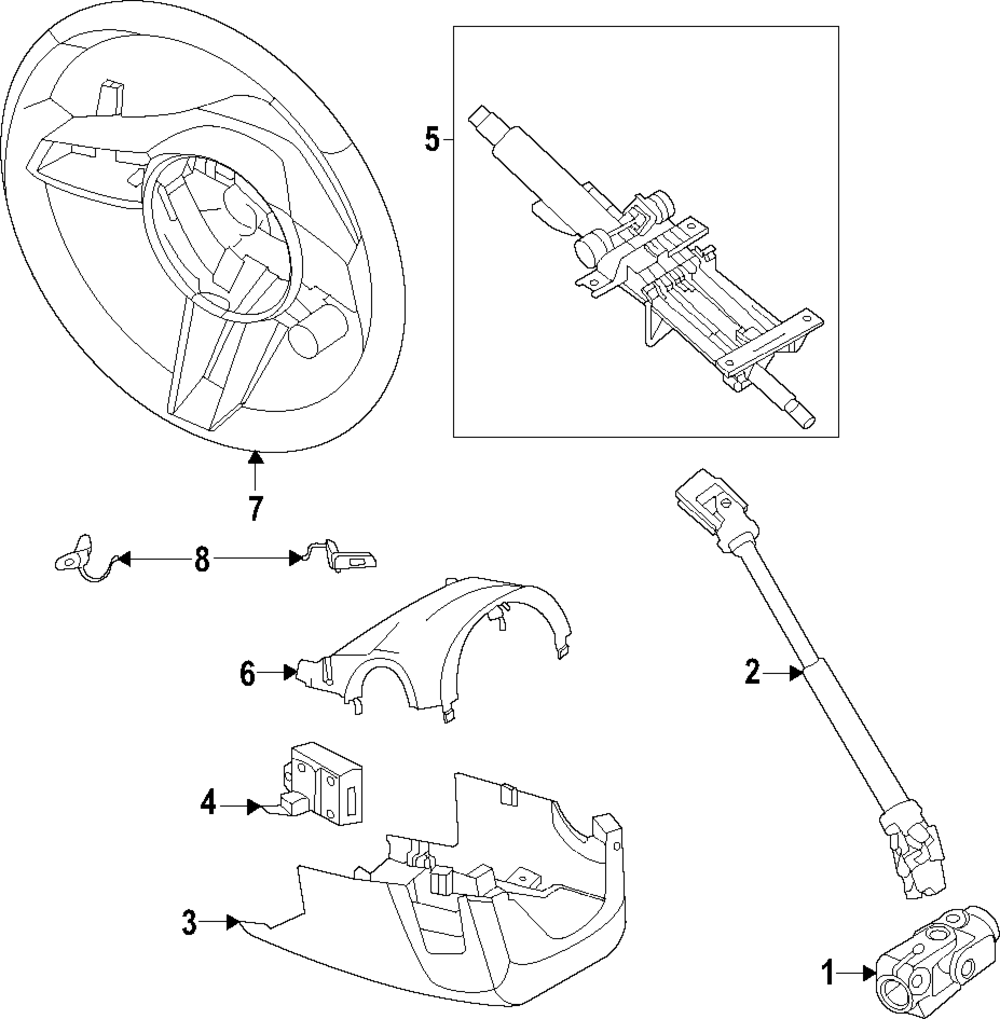 5
7
8
6
2
4
3
1