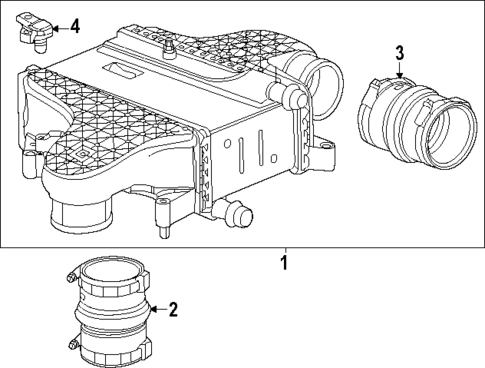 4
3
1
2