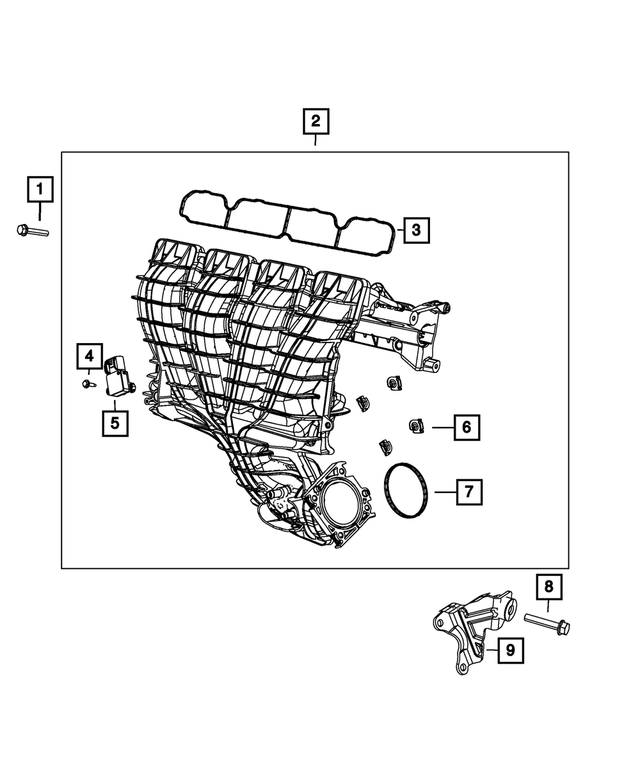 2
1
3
4
5
6
7
8
9