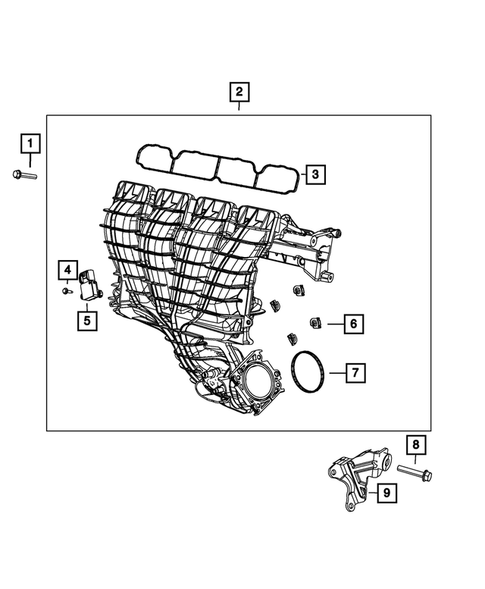 2
1
3
4
5
6
7
8
9