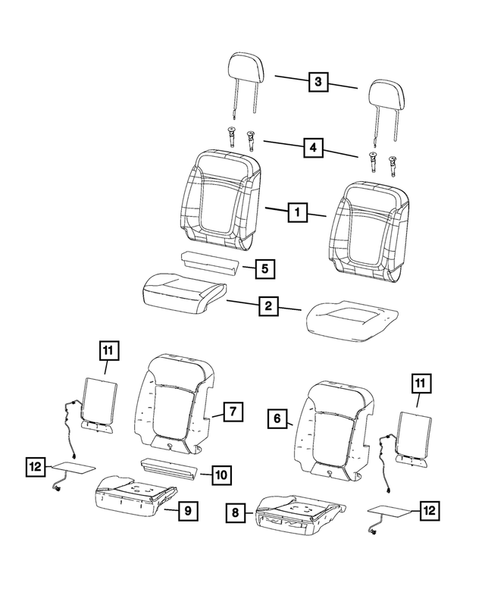 3
4
1
5
2
11
7
6
11
12
10
9
8
12