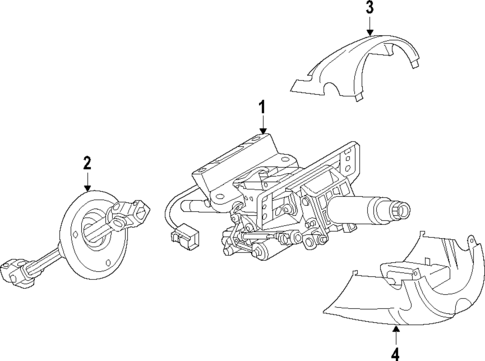 3
1
2
4