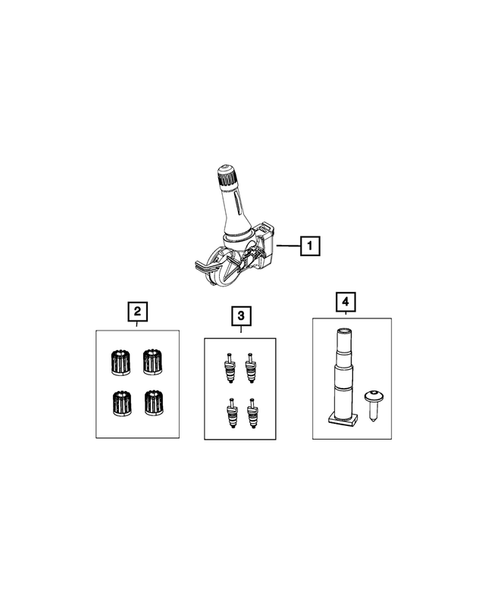 1

2

3

4