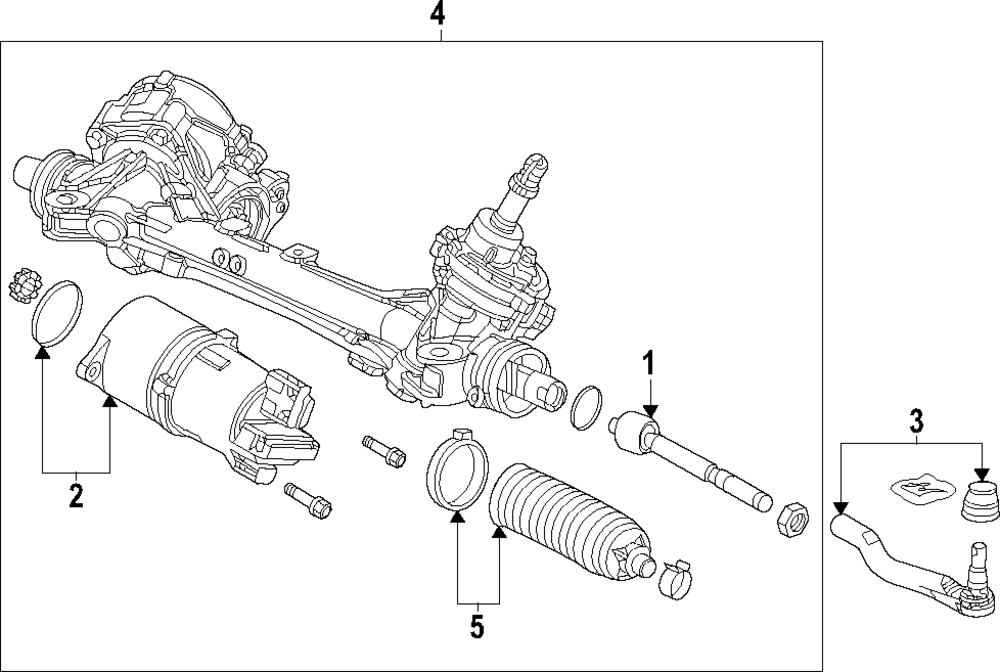 4
1
2
3
5