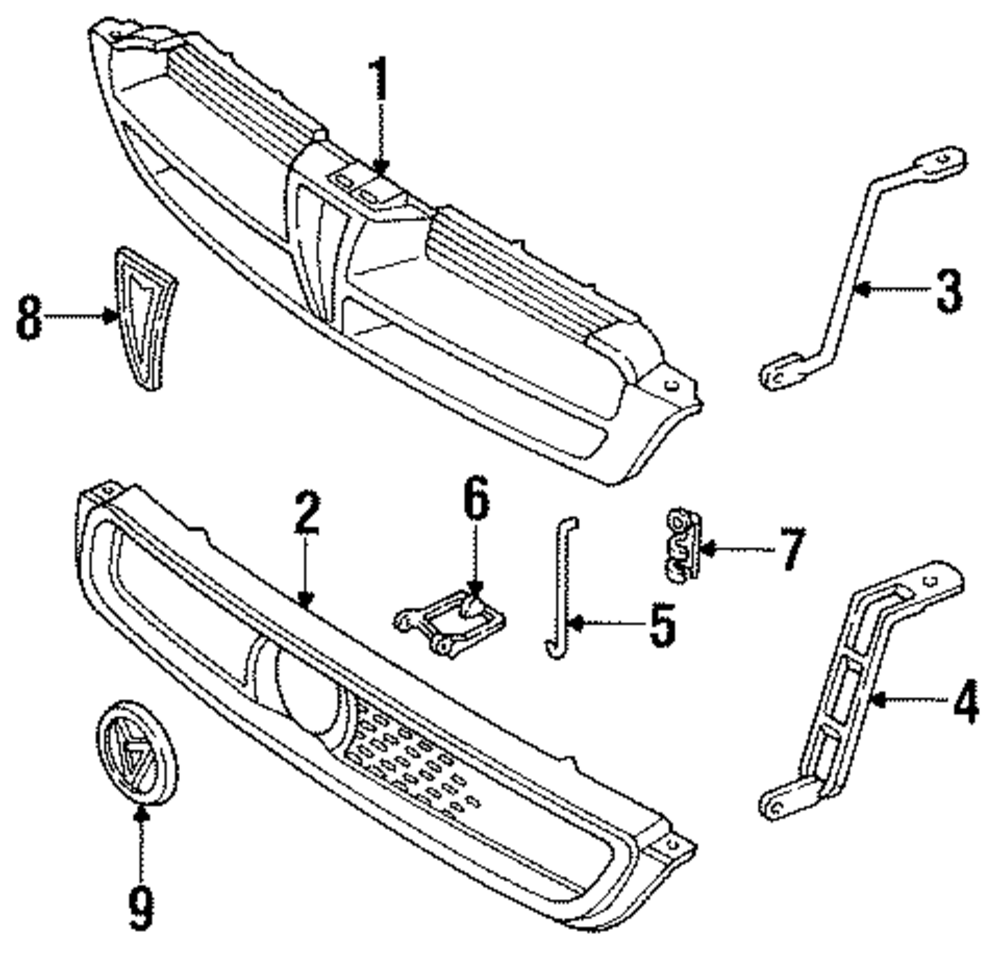 1
3
8
2
6
7
5
4
9