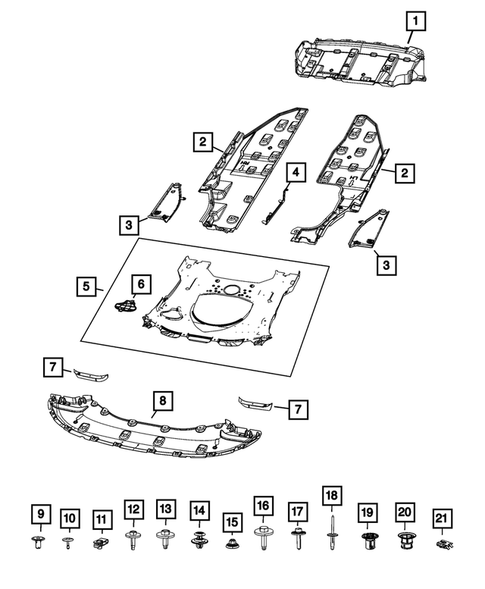 1
2
2
4
3
3
5
6
7
8
7
9
10
11
12
13
14
15
16
17
18
19
20
21