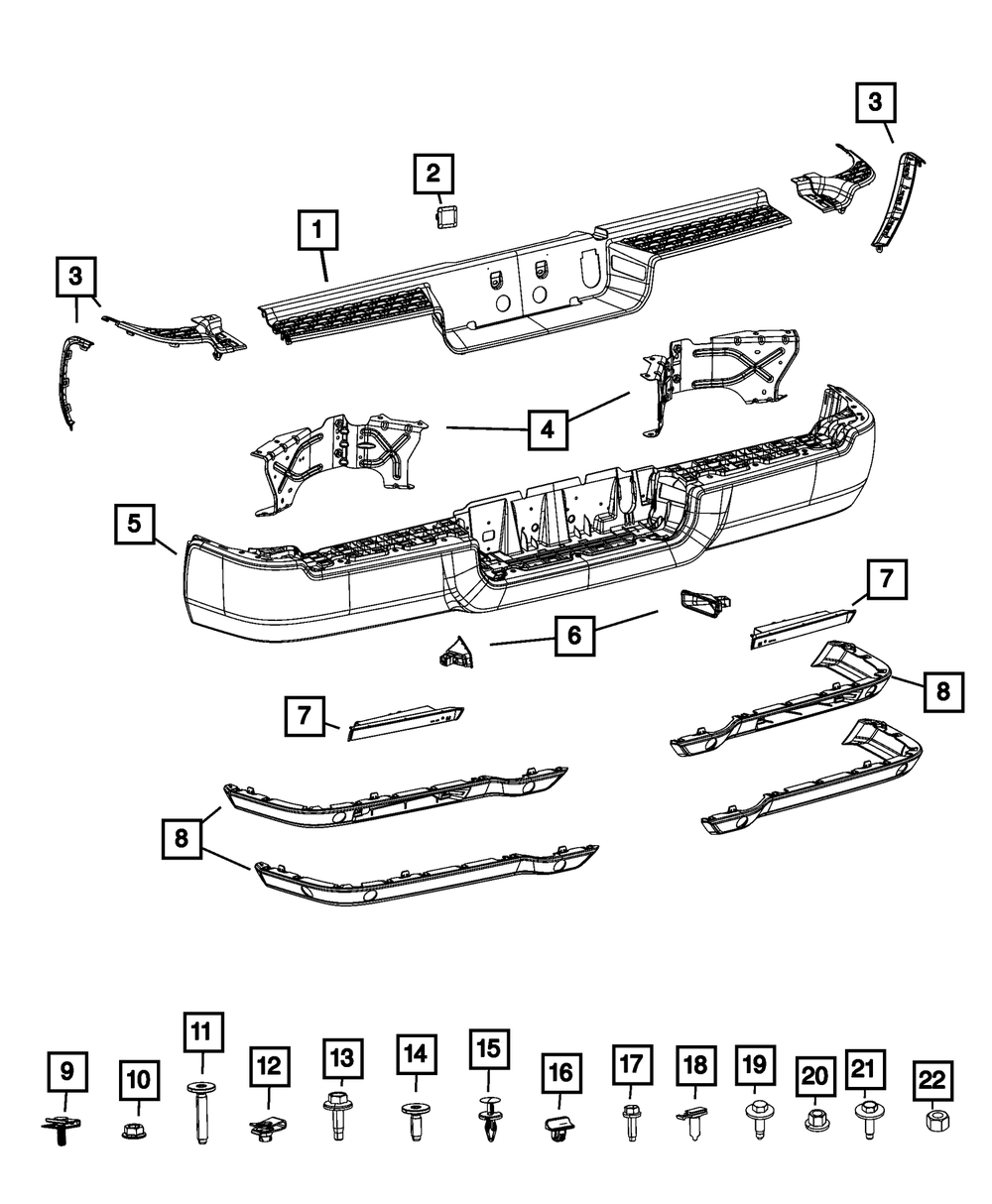 3
2
1
3
4
5
7
6
8
7
8
9
10
11
12
13
14
15
16
17
18
19
20
21
22