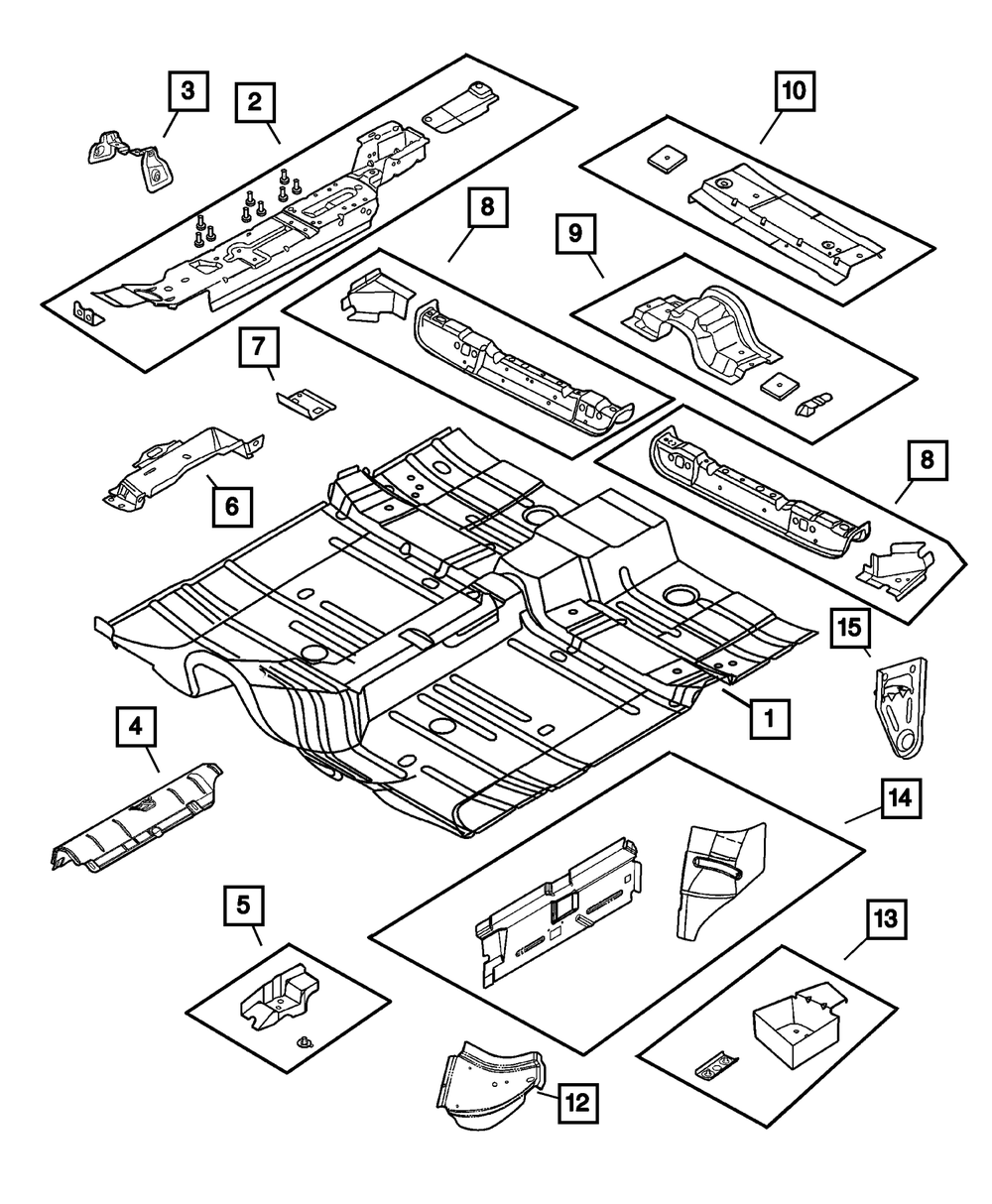 3
2
10
8
9
7
6
8
15
1
4
14
5
13
12