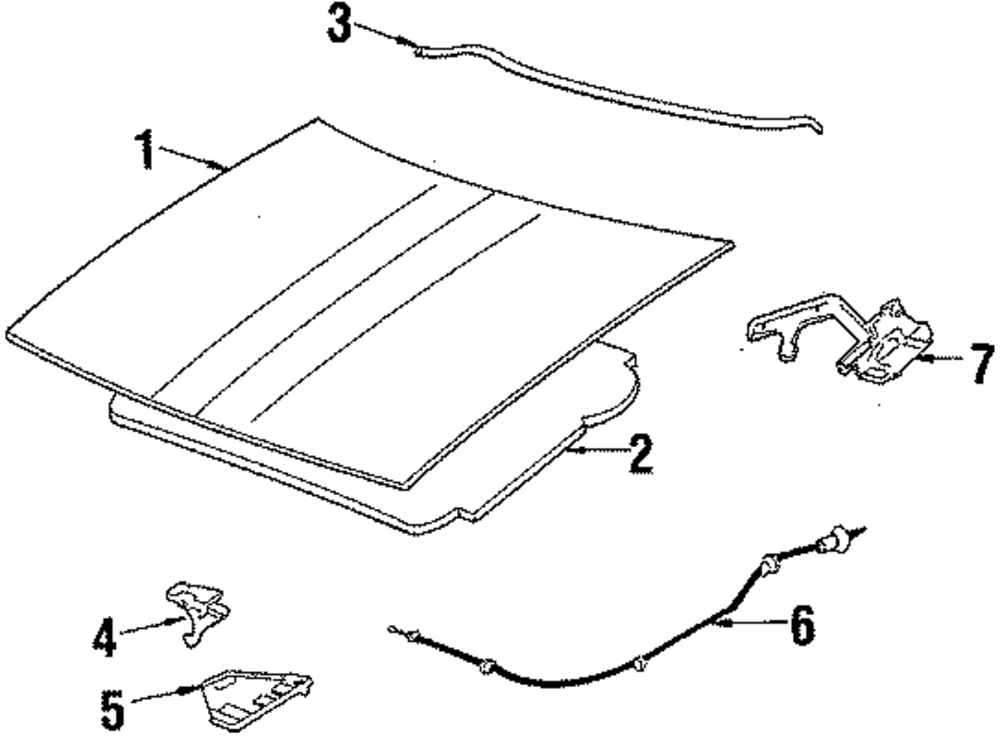 3
1
7
2
4
6
5