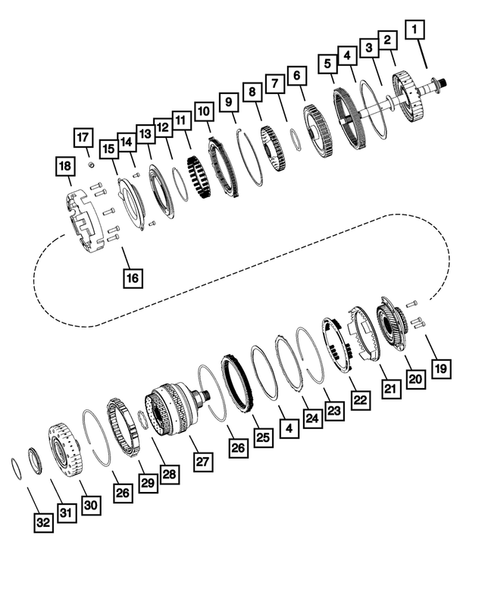 1
2
3
4
5
6
7
8
9
10
11
12
13
14
15
17
18
16
19
20
21
22
23
24
4
25
26
27
28
29
26
30
31
32