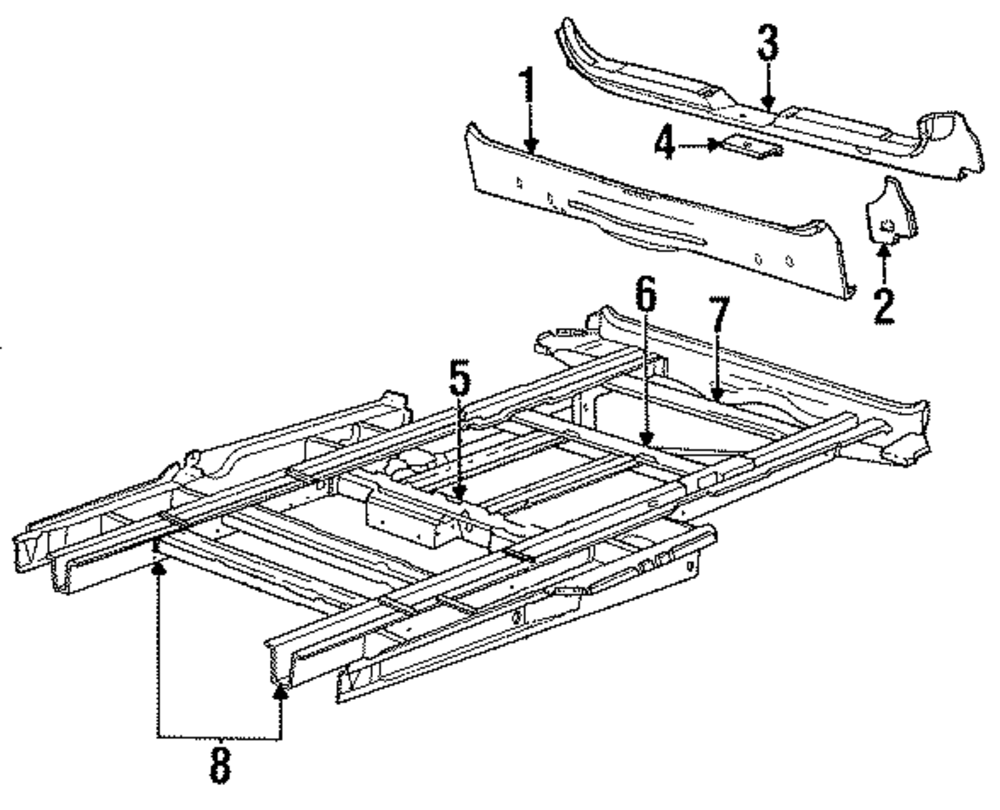 3
1
4
2
6
7
5
8