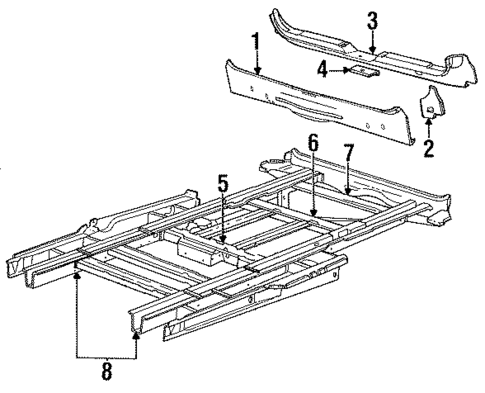 3
1
4
2
6
7
5
8