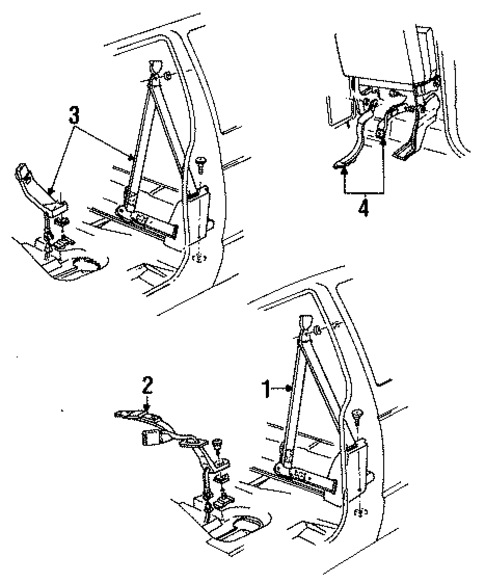 3

4

2

1