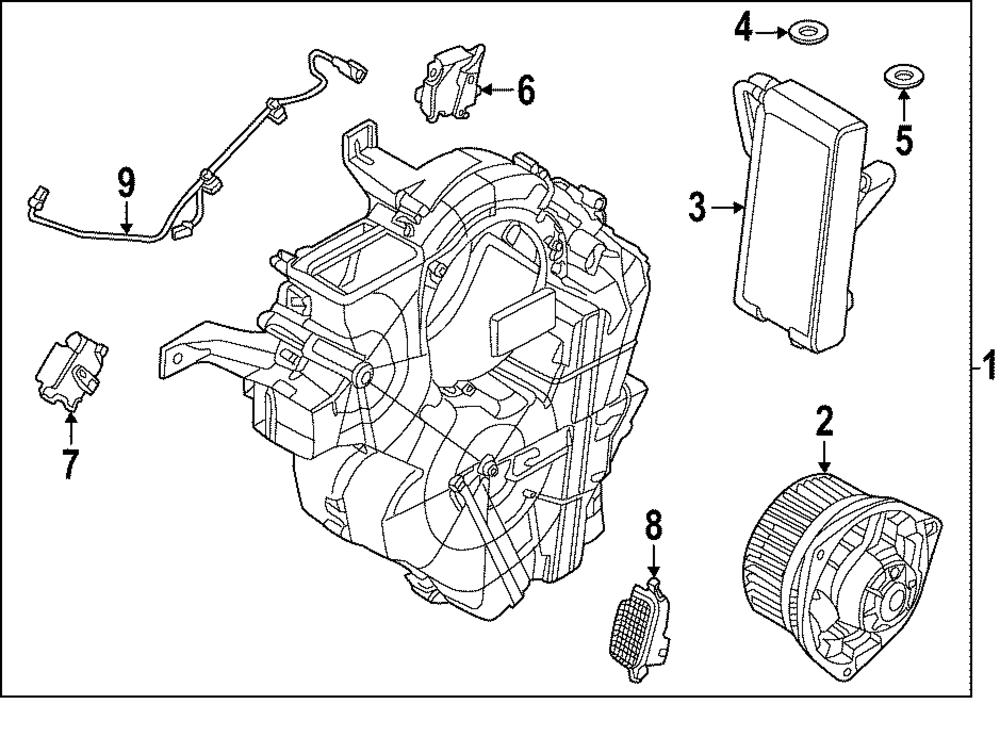 4
6
5
9
3
1
7
2
8