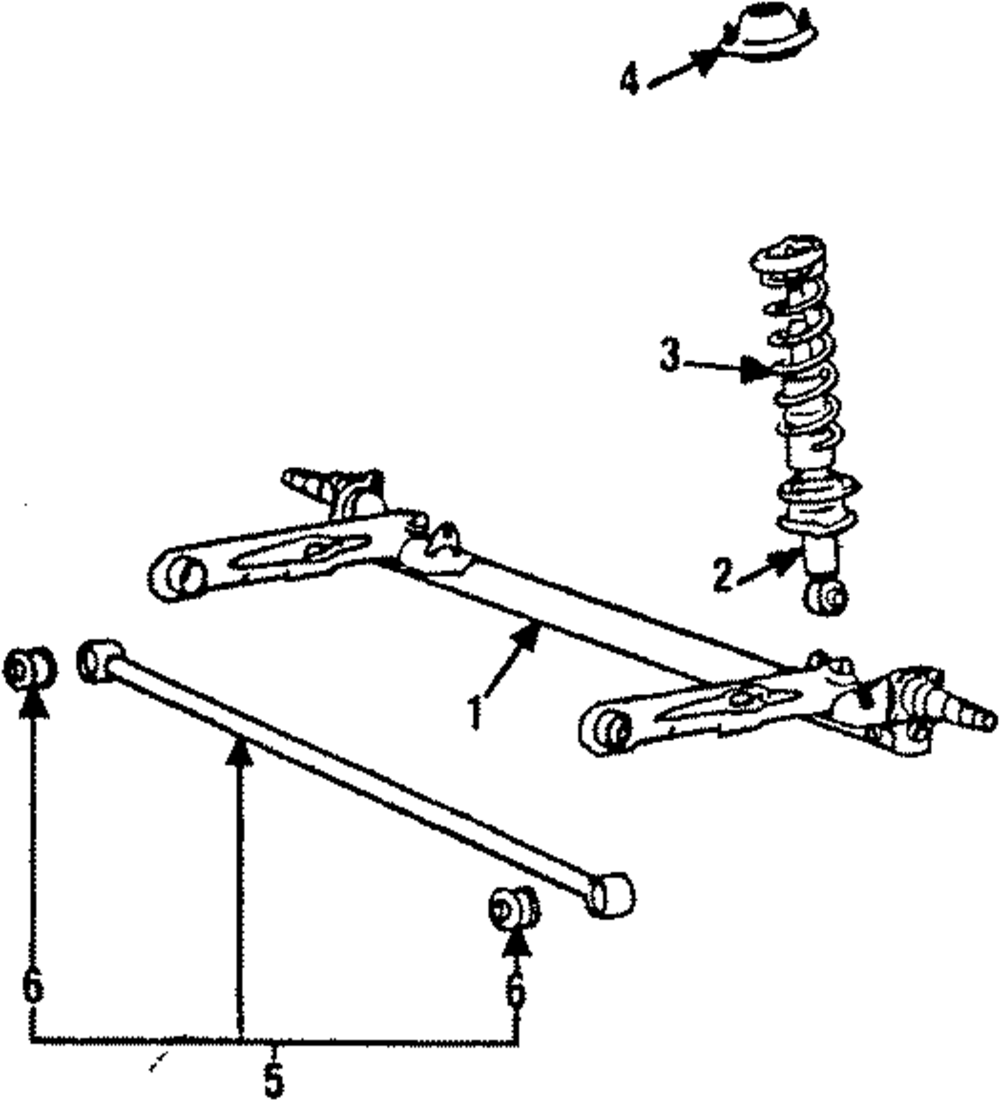 4
3
2
1
6
6
5