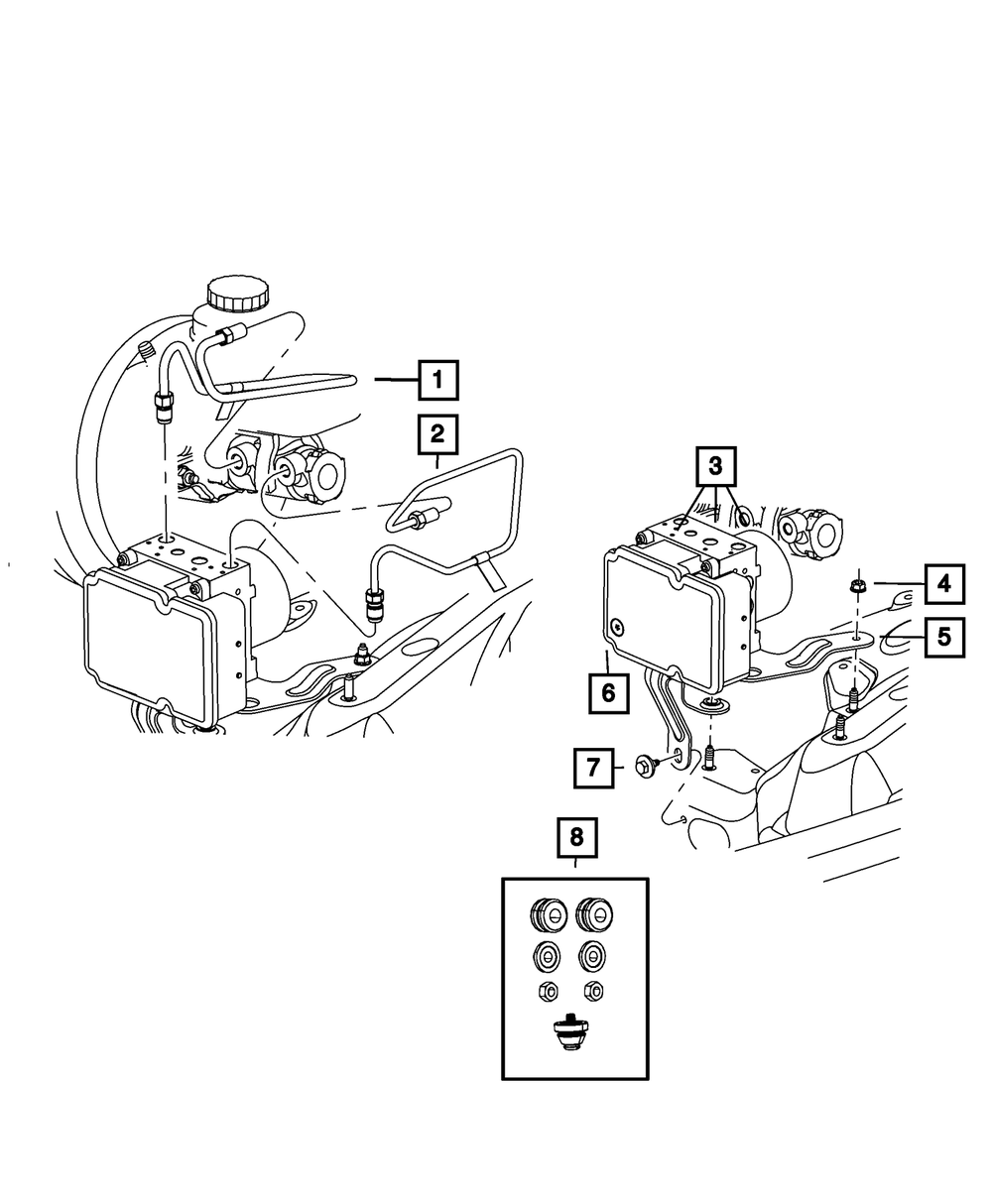 1
2
3
4
5
6
7
8