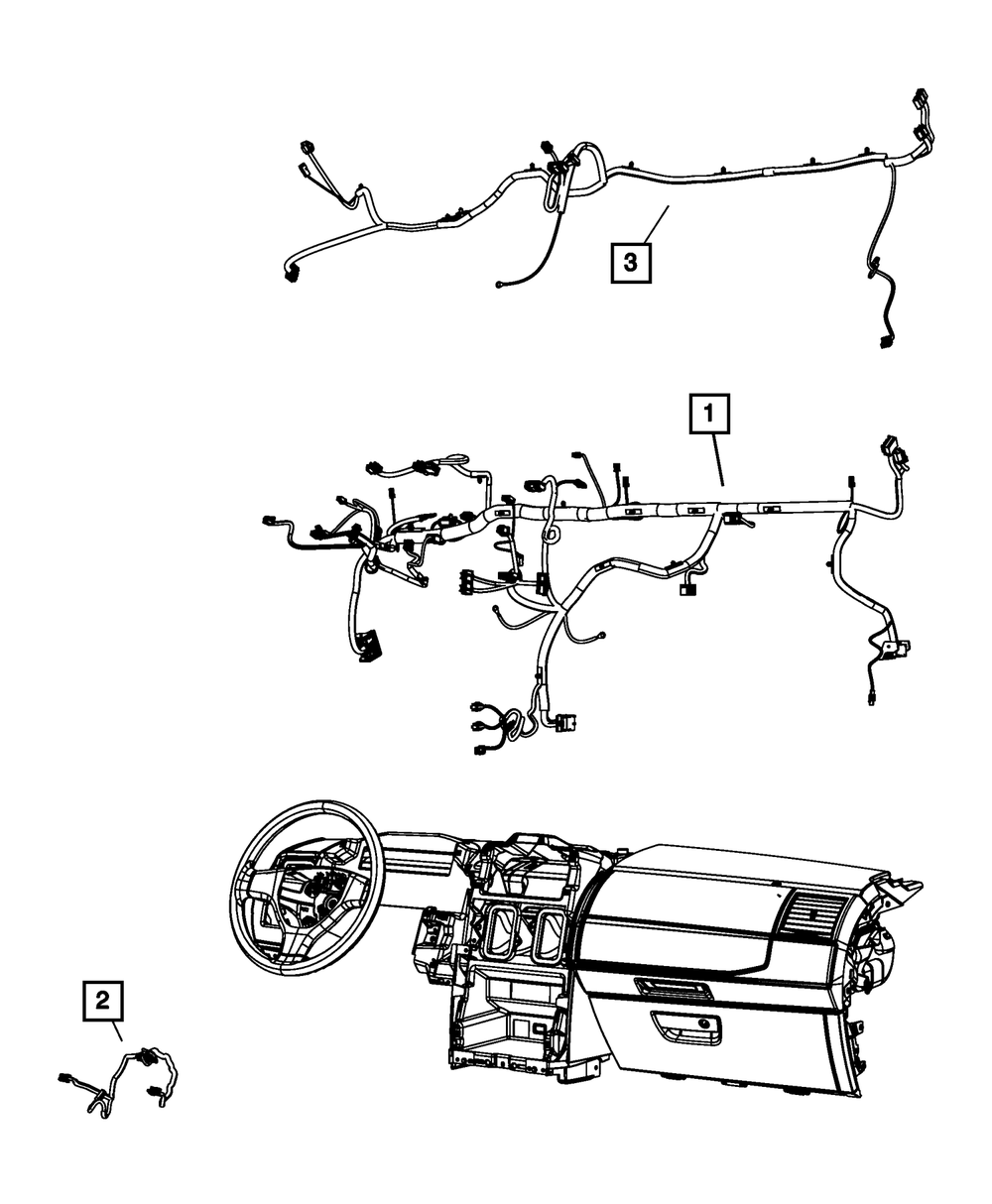 3

1

2