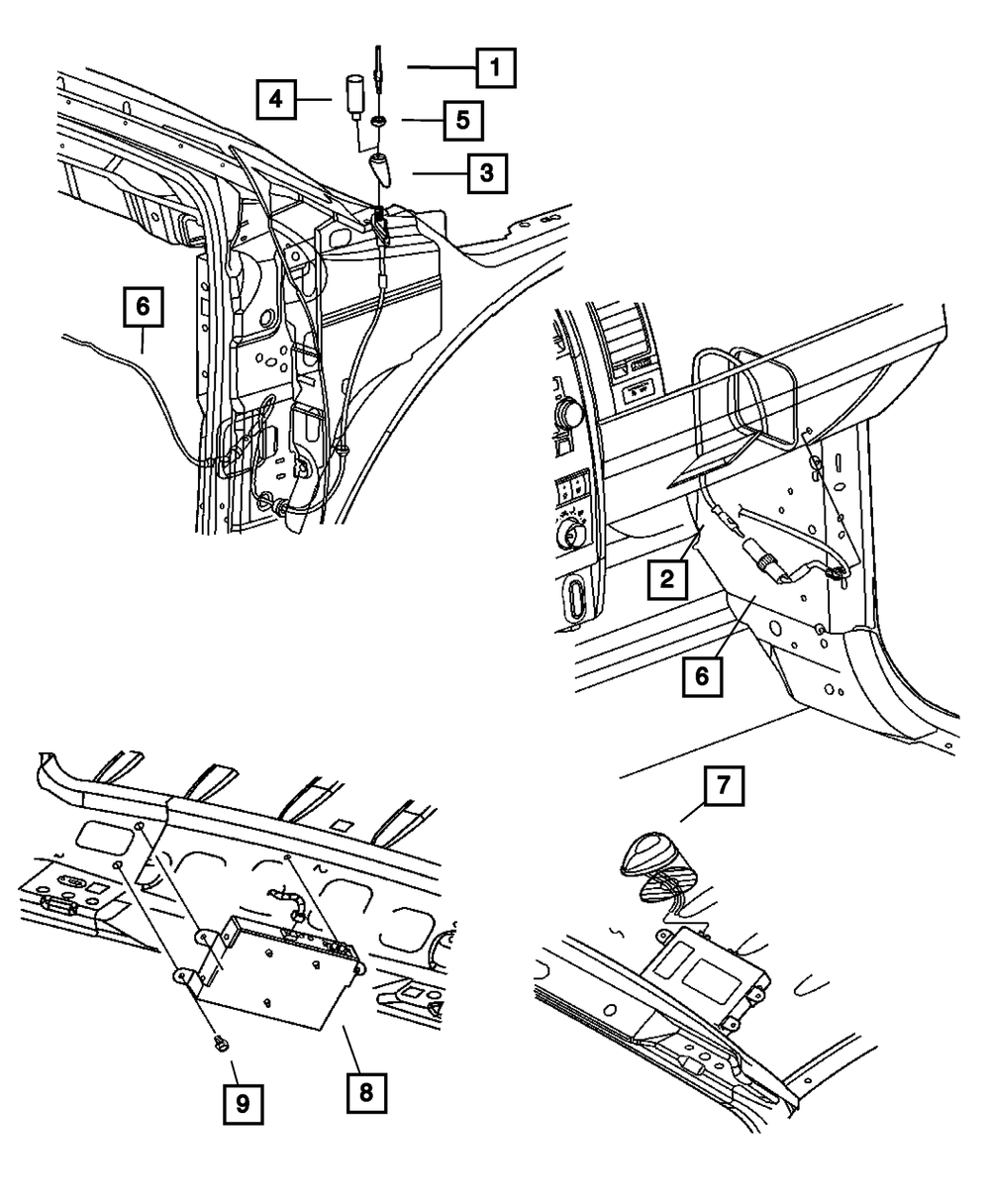 1
4
5
3
6
2
6
7
9
8