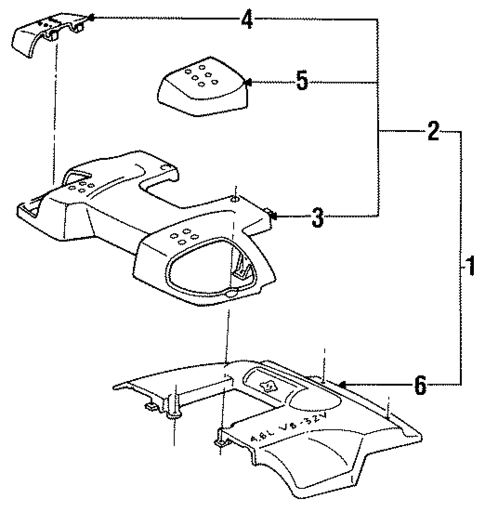 4
5
2
3
1
6
4.6L V8-32V