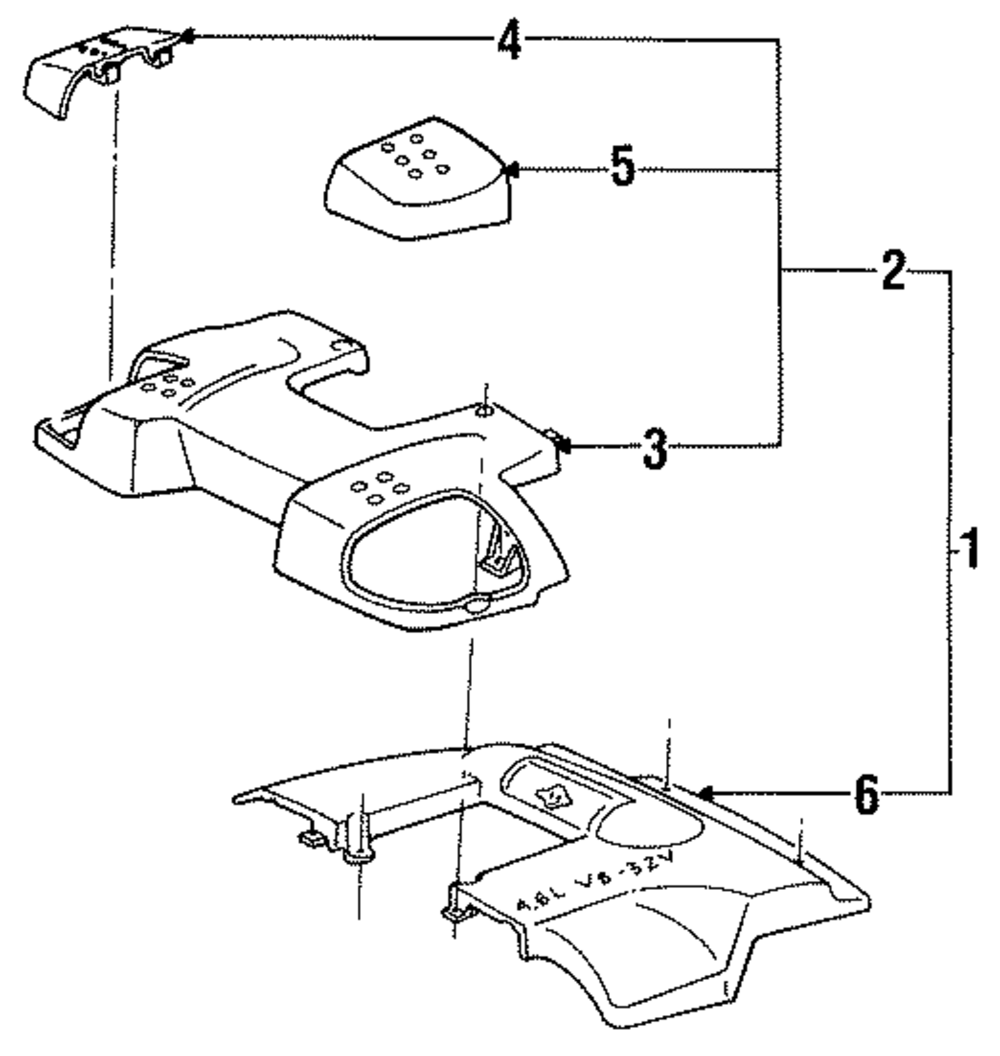 4
5
2
3
1
6
4.6L V8-32V