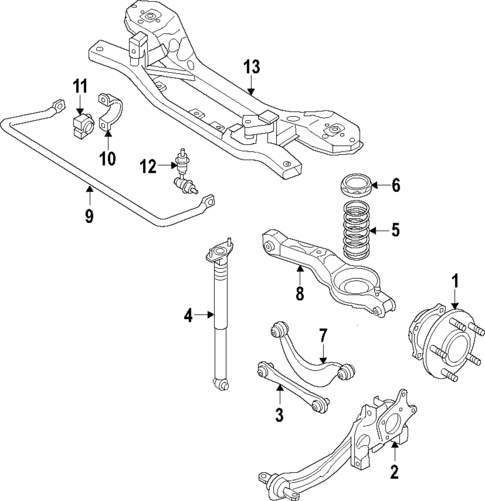 13
11
10
12
9
6
5
8
1
4
7
3
2