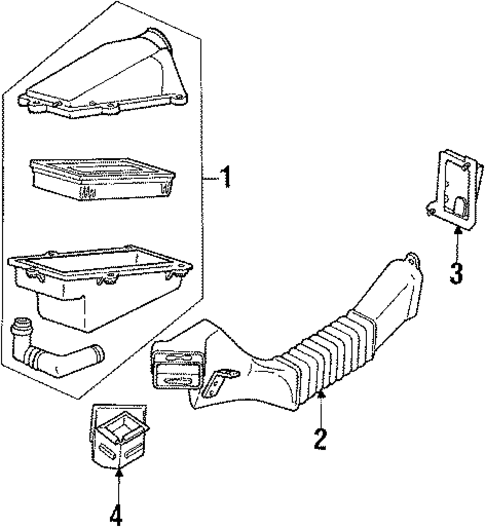 1
3
2
4