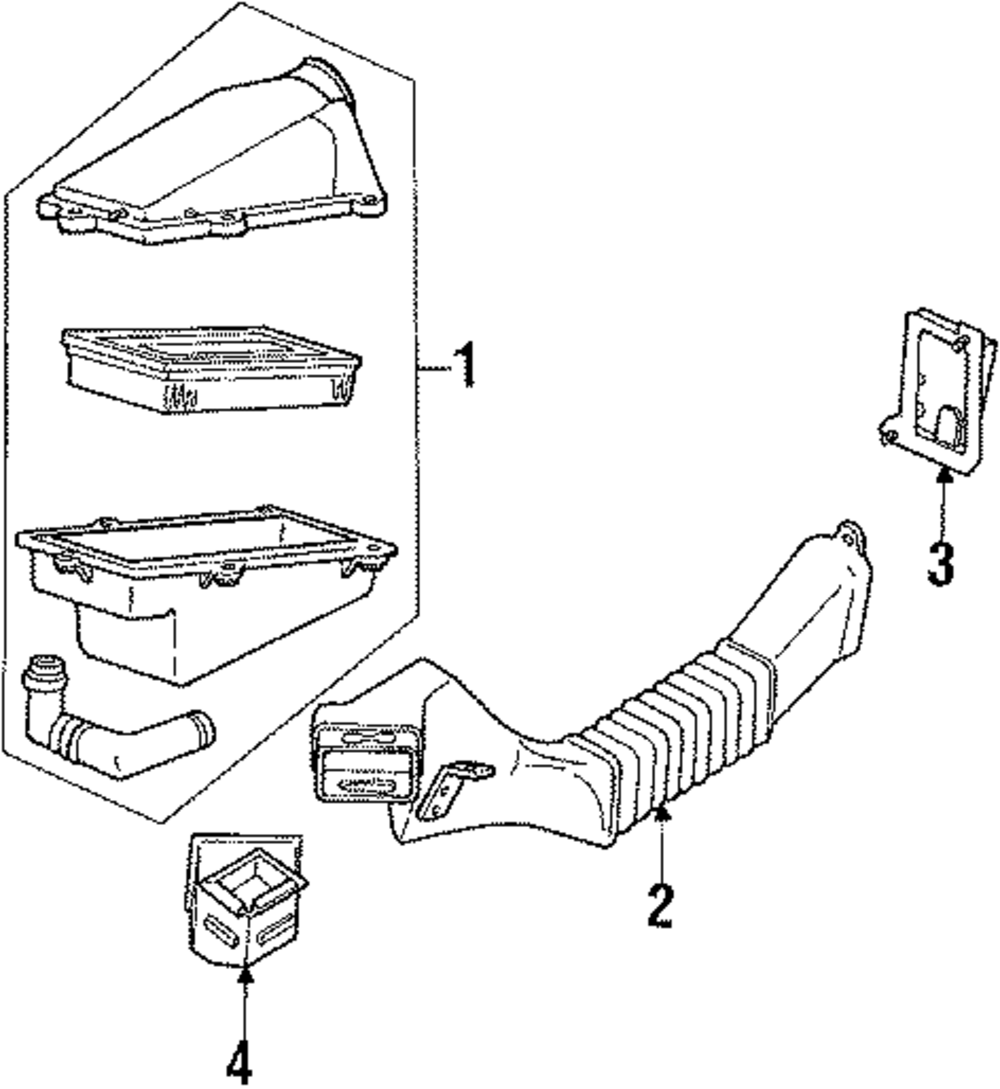 1
3
2
4