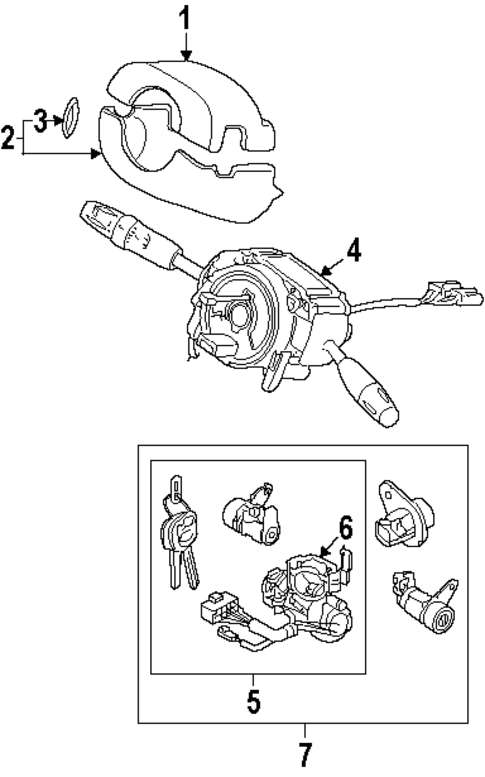 1
2
3
4
6
5
7