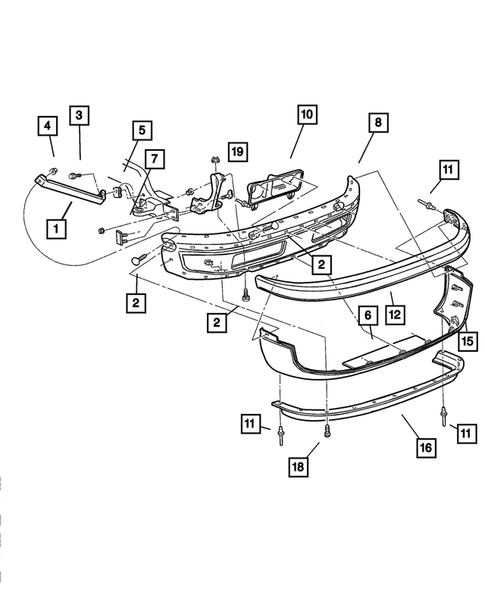 4
3
5
7
19
10
8
11
1
2
2
2
6
12
15
11
11
16
18