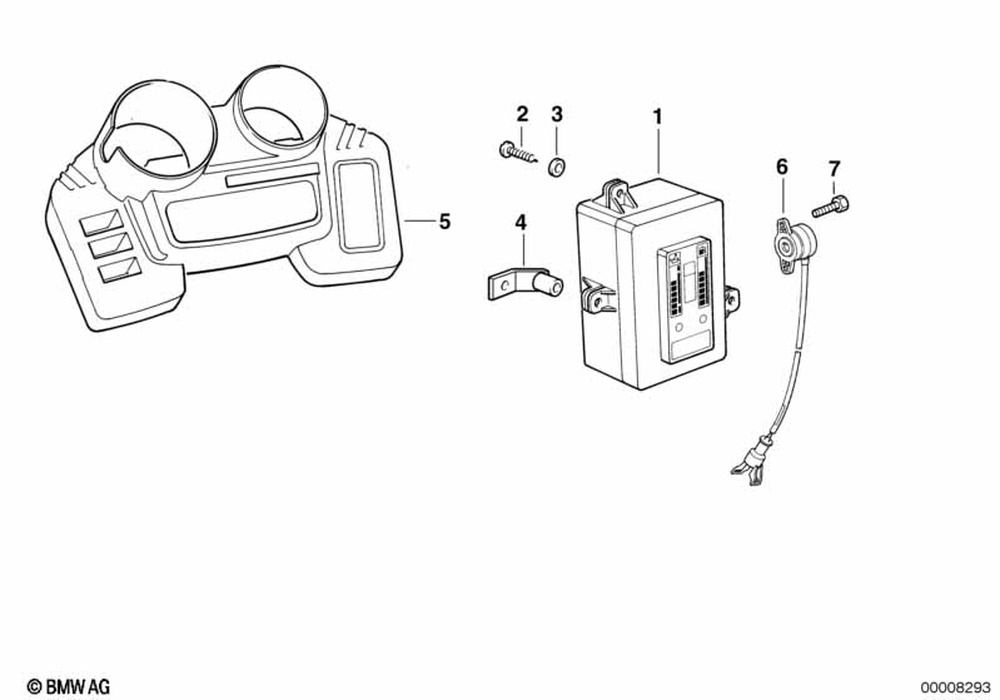 2
3
1
6
7
5
4

© BMW AG
00008293