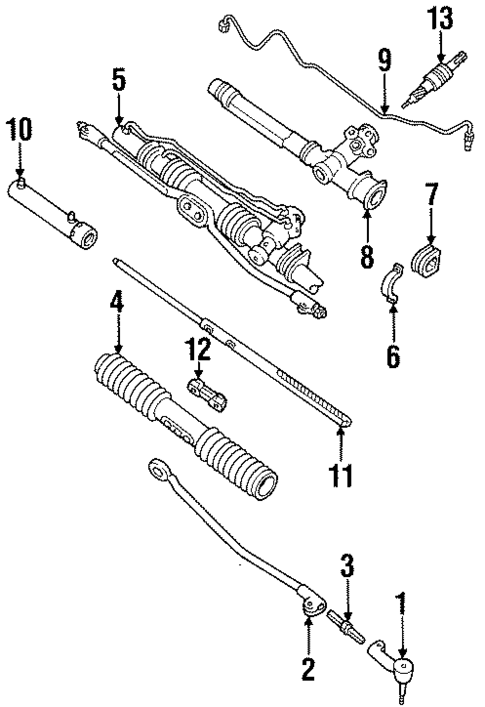 13
9
5
10
7
8
6
4
12
11
3
1
2