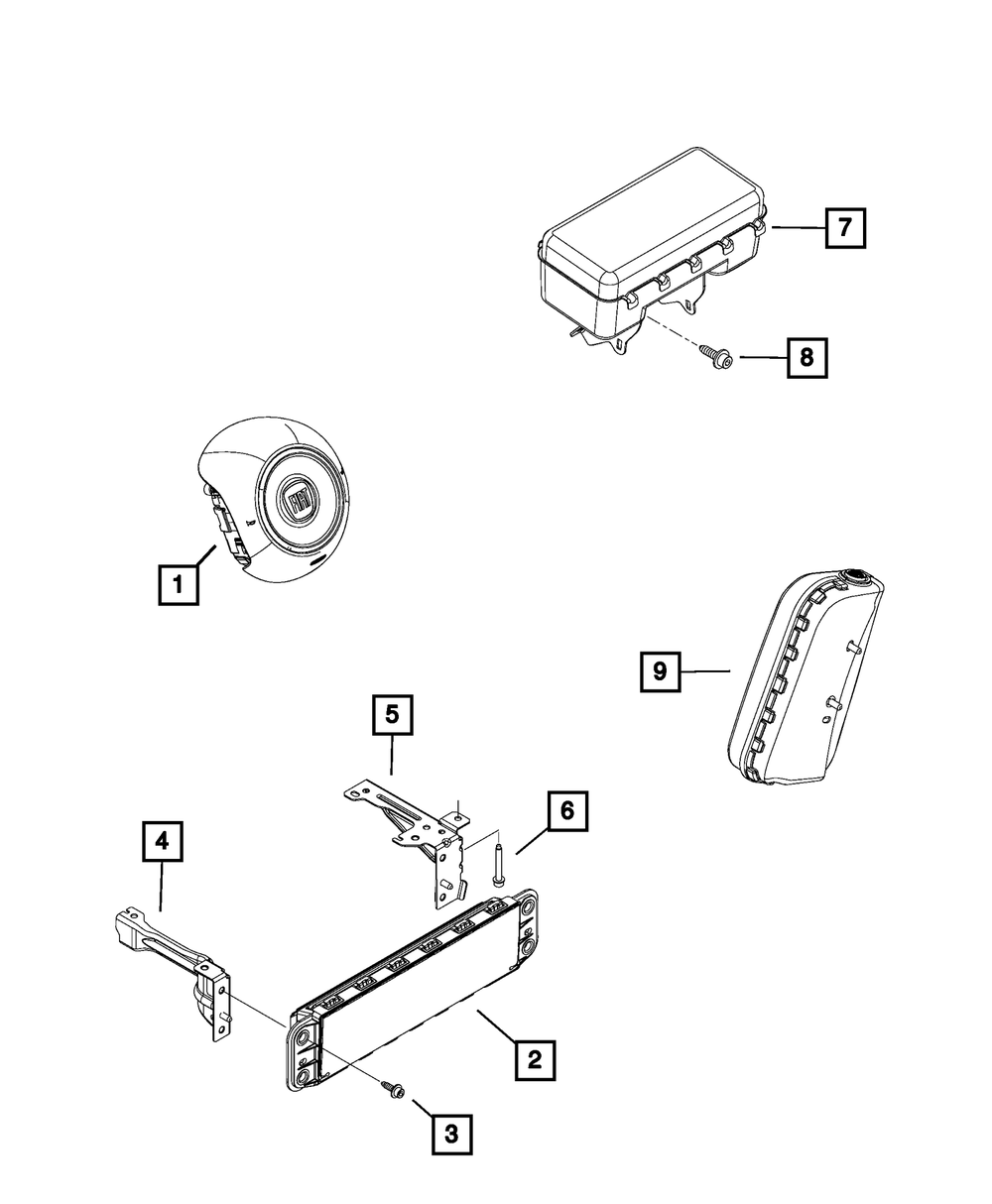 7
8
1
9
5
6
4
2
3