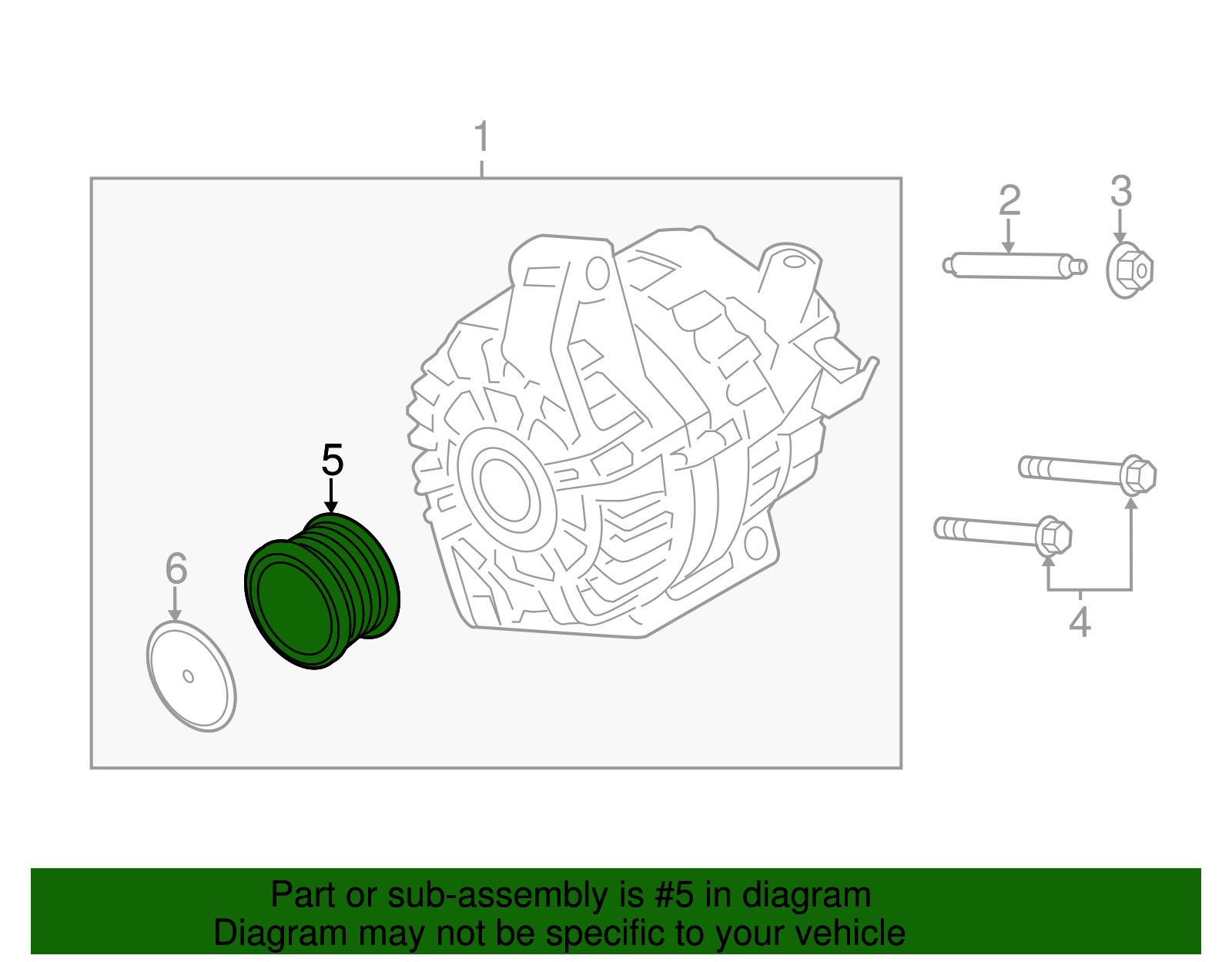 1

2

3

5

6

4

Part or sub-assembly is #5 in diagram
Diagram may not be specific to your vehicle