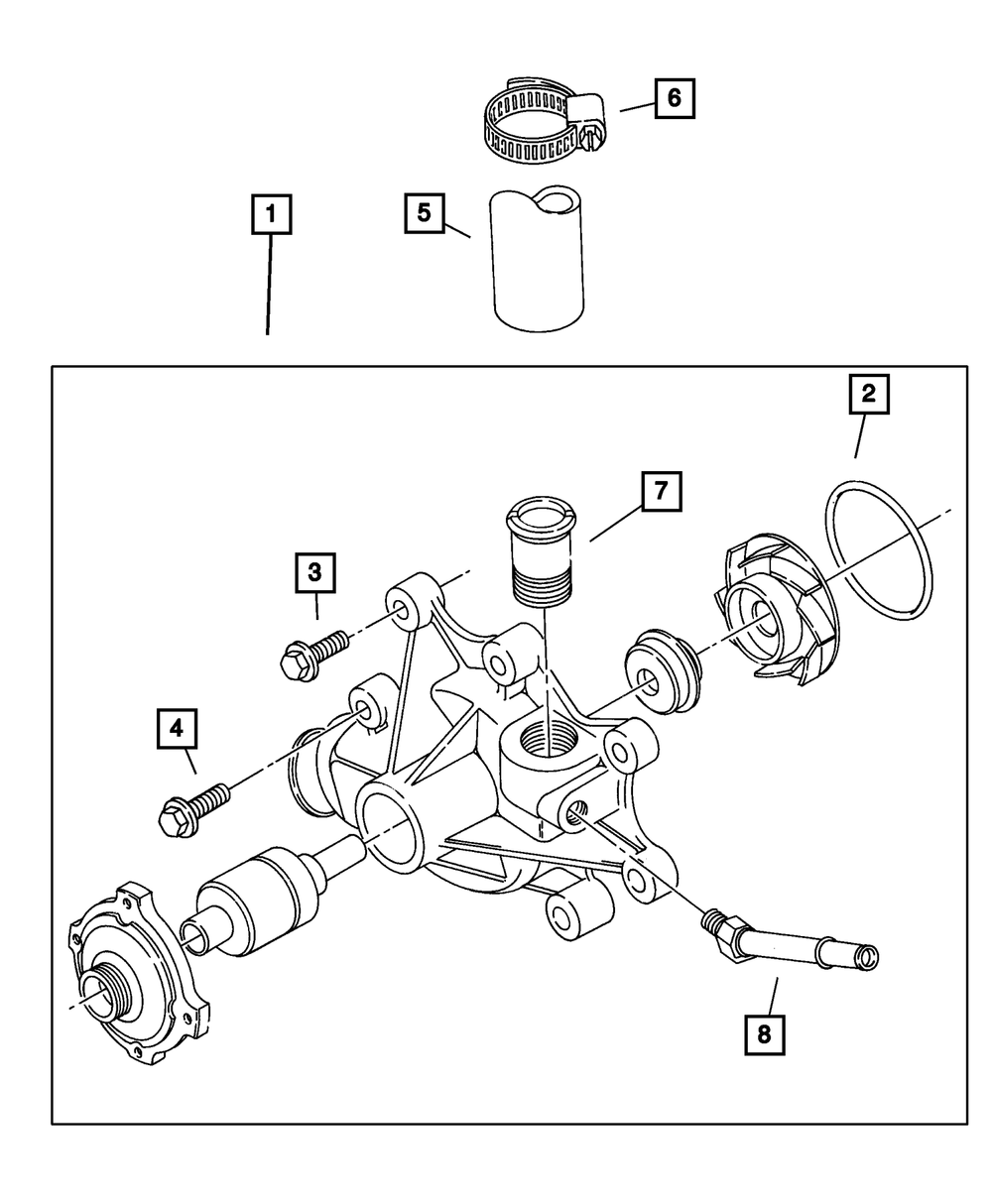 6
1
5
2
7
3
4
8