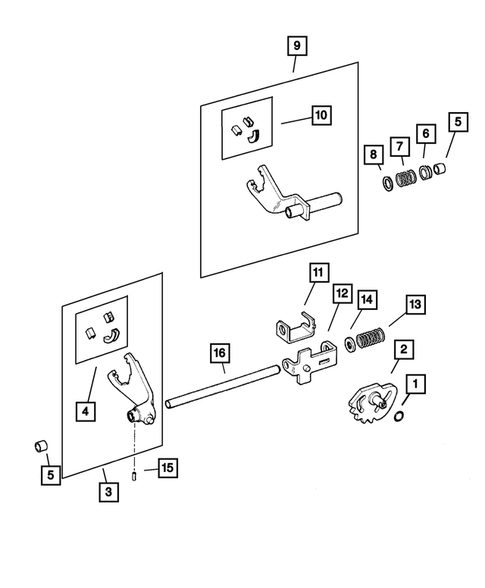 9
10
8
7
6
5
11
12
14
13
16
2
1
4
5
3
15