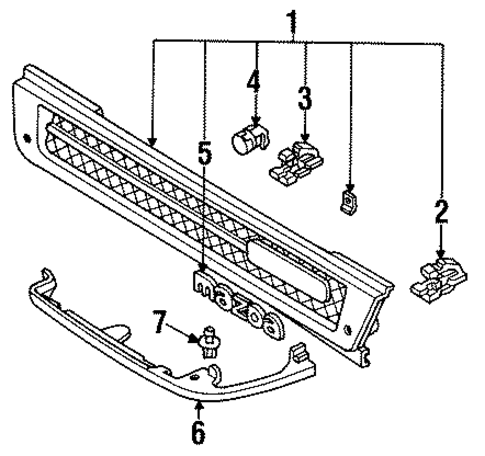 1
4
3
5
2
mazda
7
6