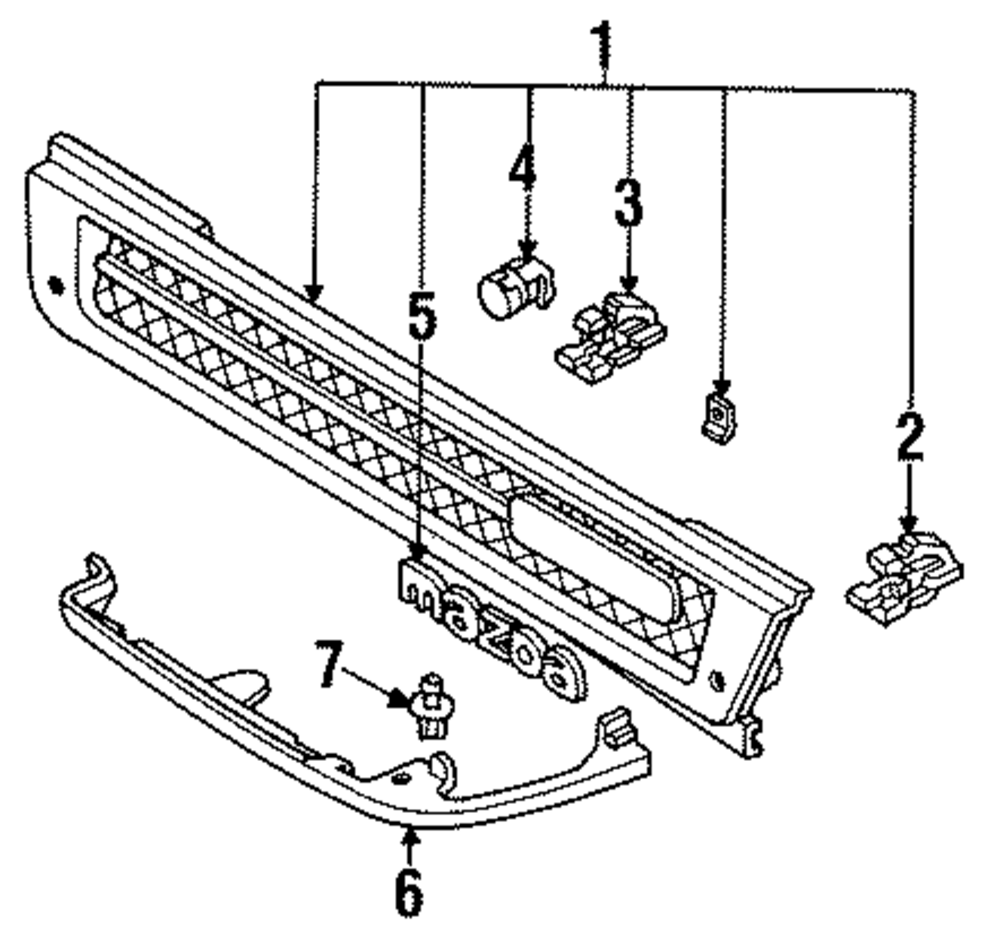 1
4
3
5
2
mazda
7
6