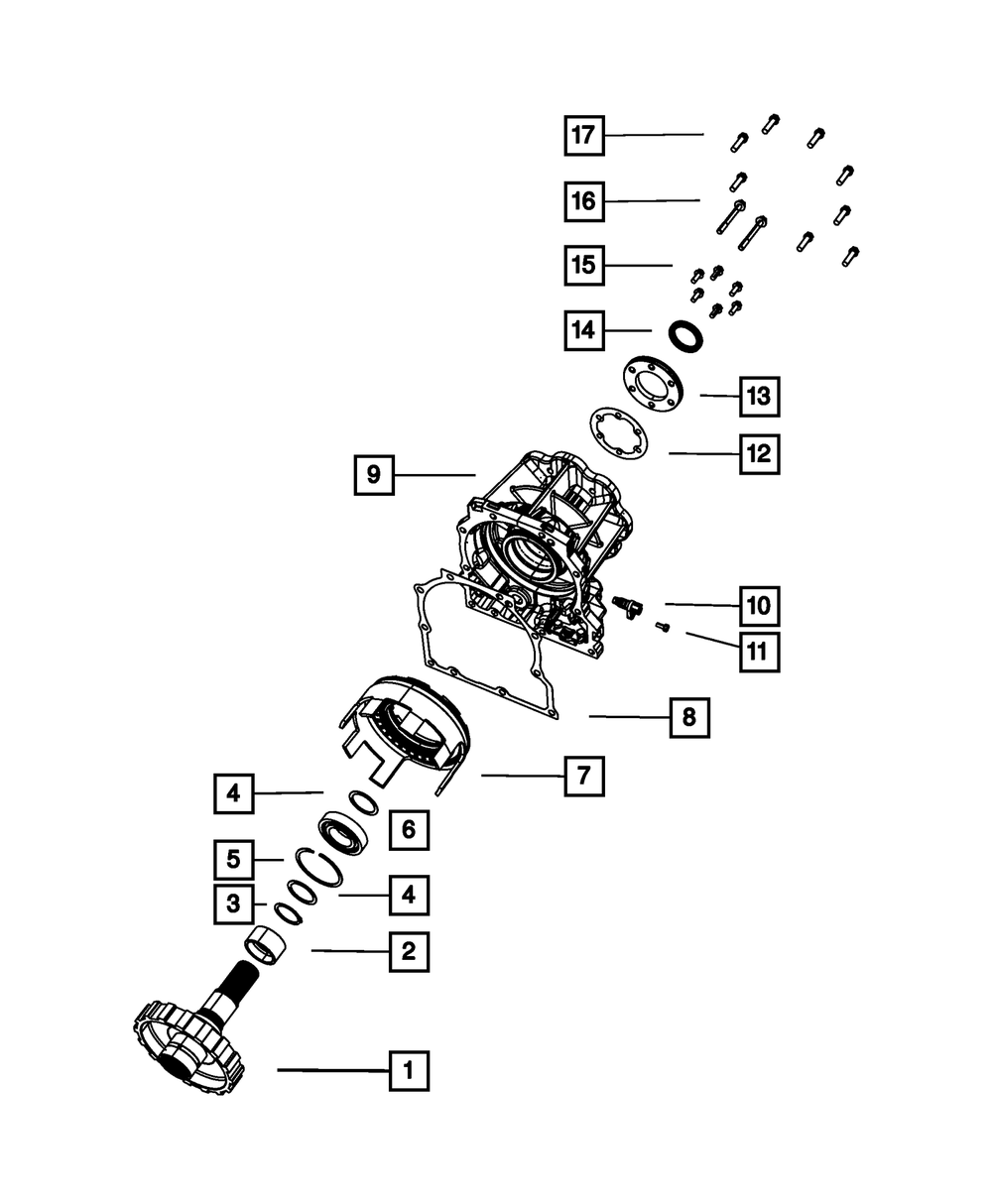 17
16
15
14
13
12
9
10
11
8
7
4
6
5
4
3
2
1