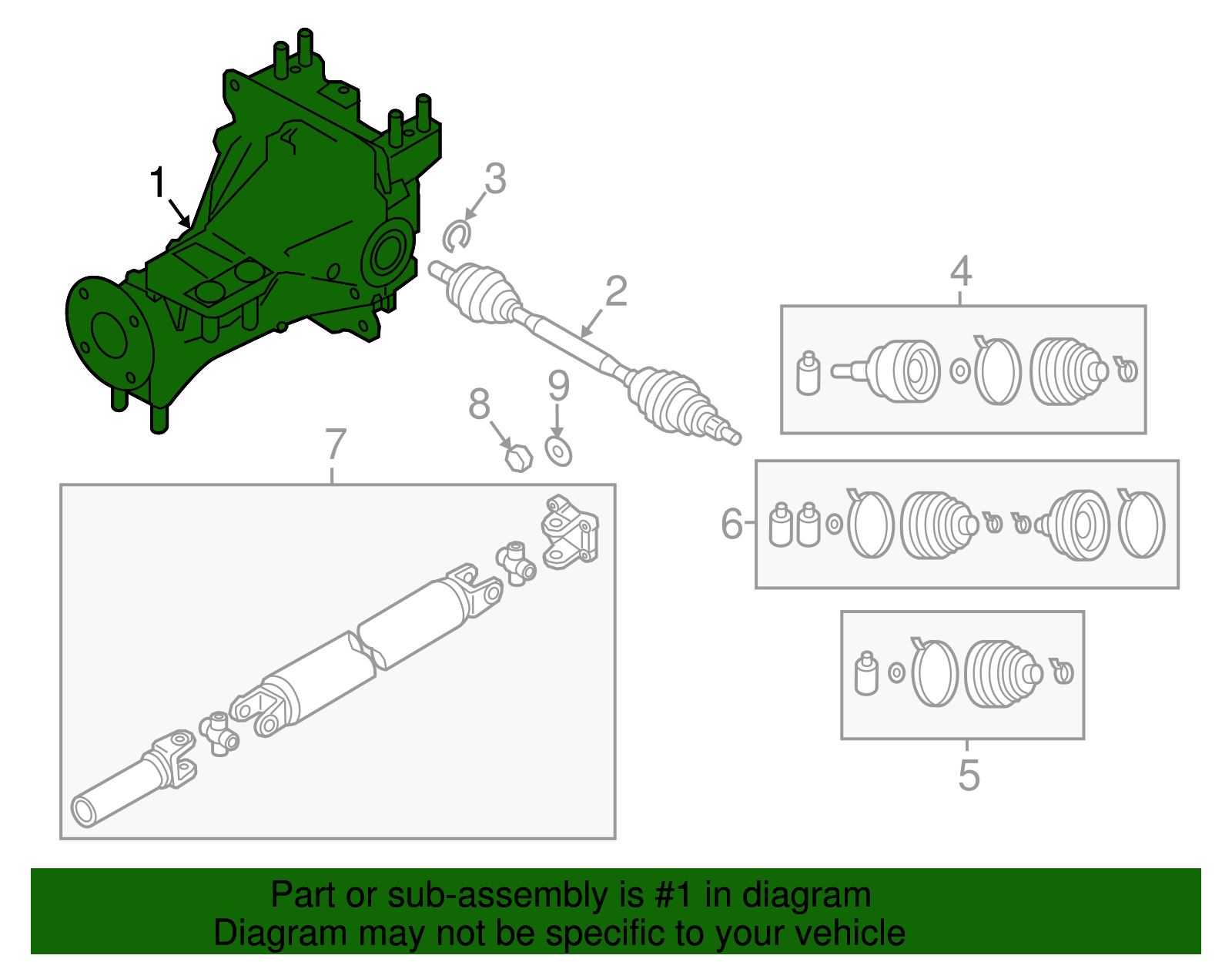 1
3
2
4
8
9
7
6
5

Part or sub-assembly is #1 in diagram
Diagram may not be specific to your vehicle