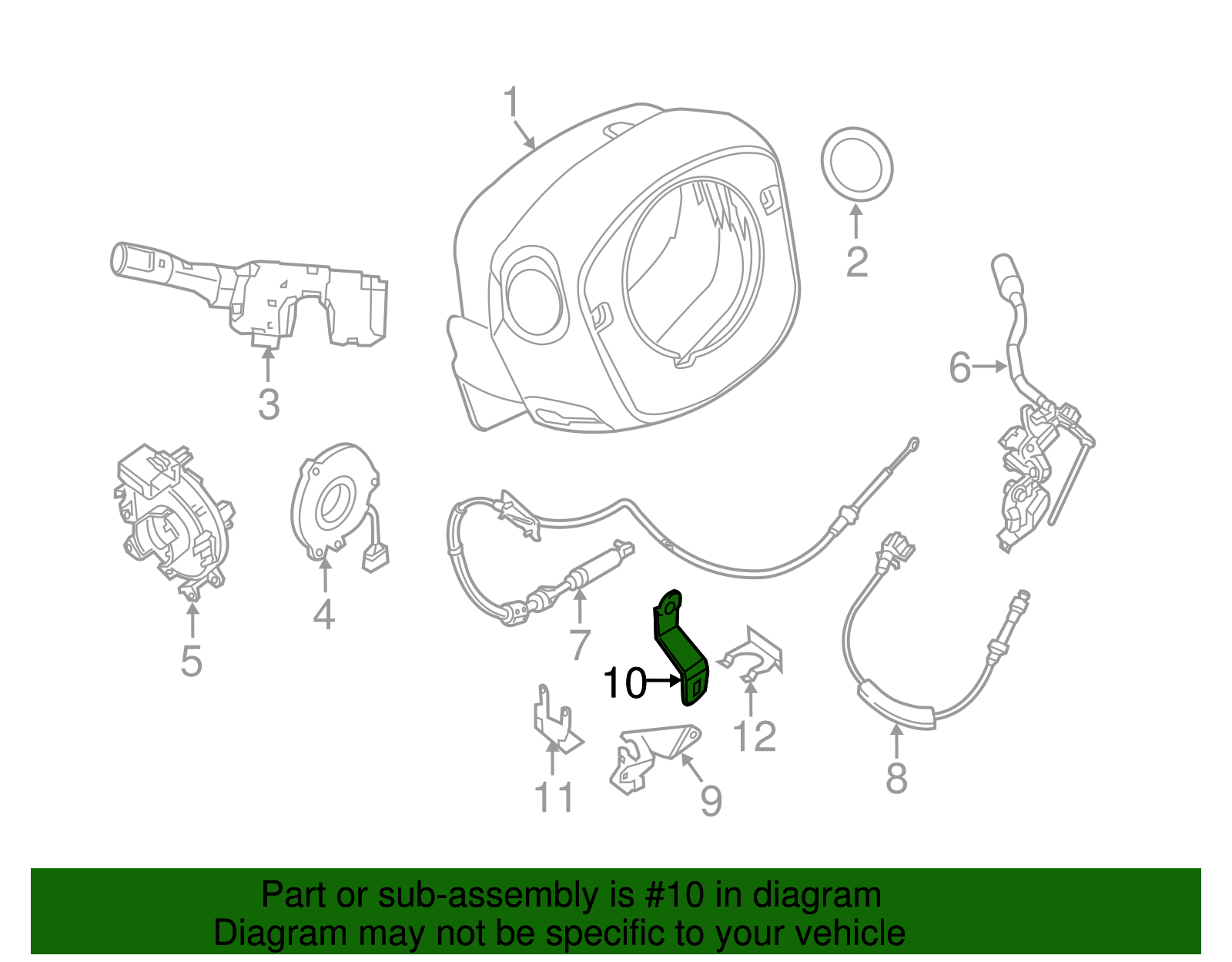 1
2
3
6
5
4
7
10
12
8
11
9

Part or sub-assembly is #10 in diagram
Diagram may not be specific to your vehicle