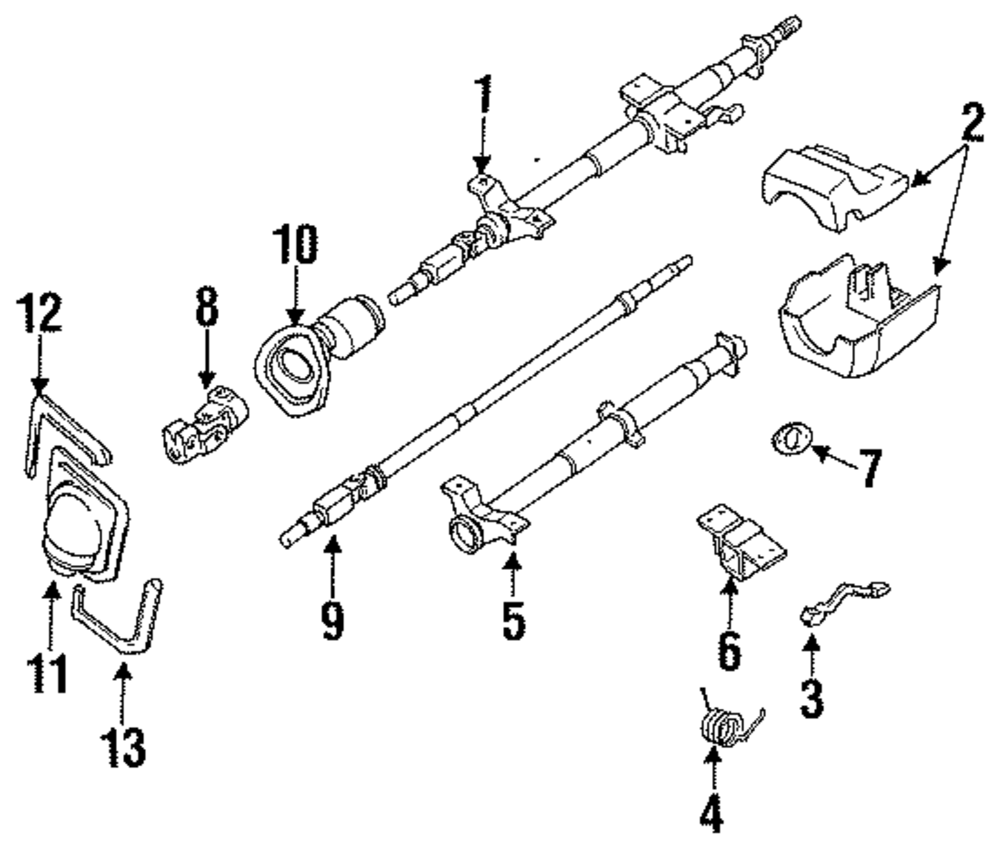 1
2
10
12
8
7
9
5
6
3
11
13
4