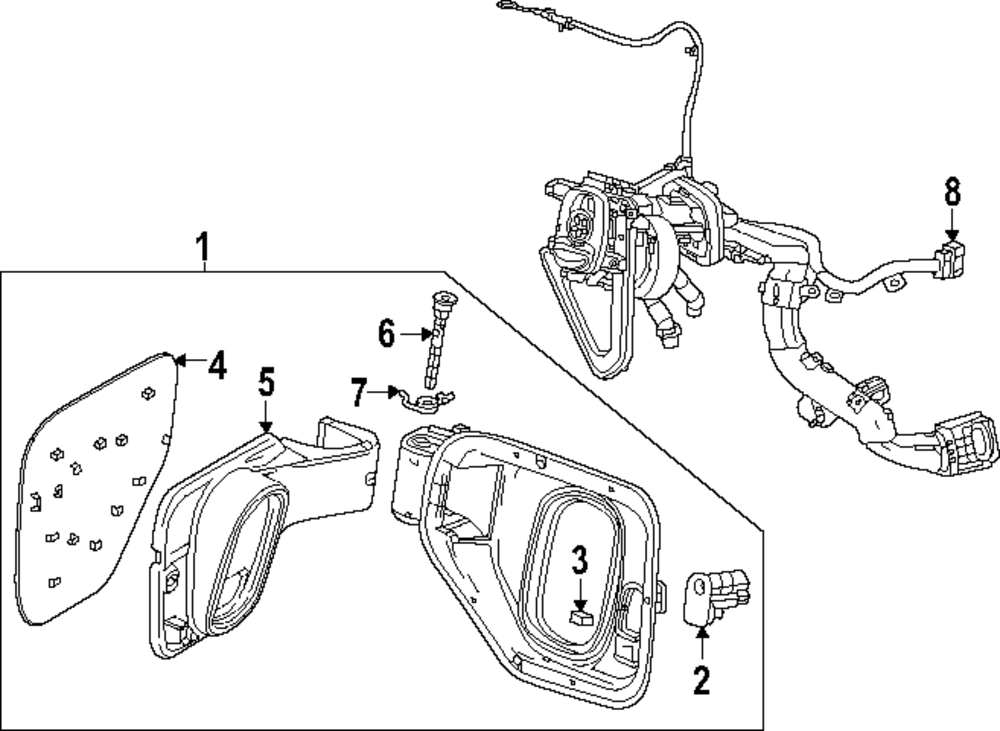 8
1
6
4
5
7
3
2