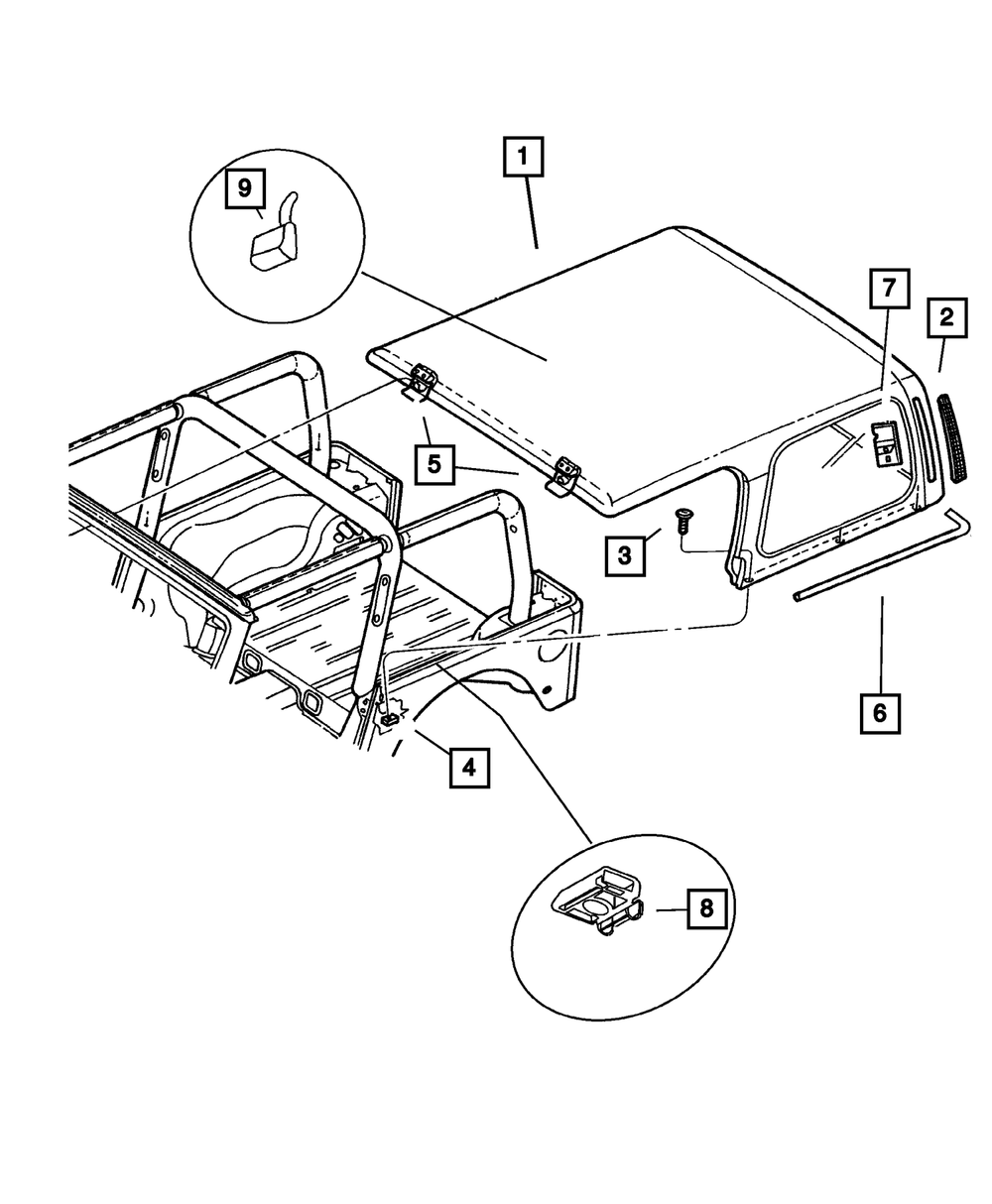 1
9
7
2
5
3
6
4
8