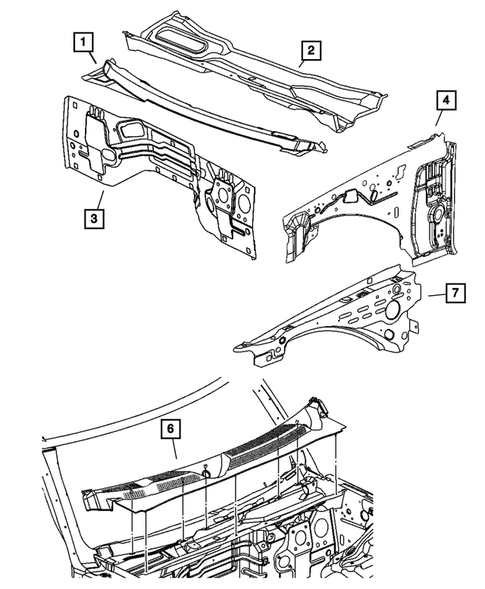 1
2
4
3
7
6