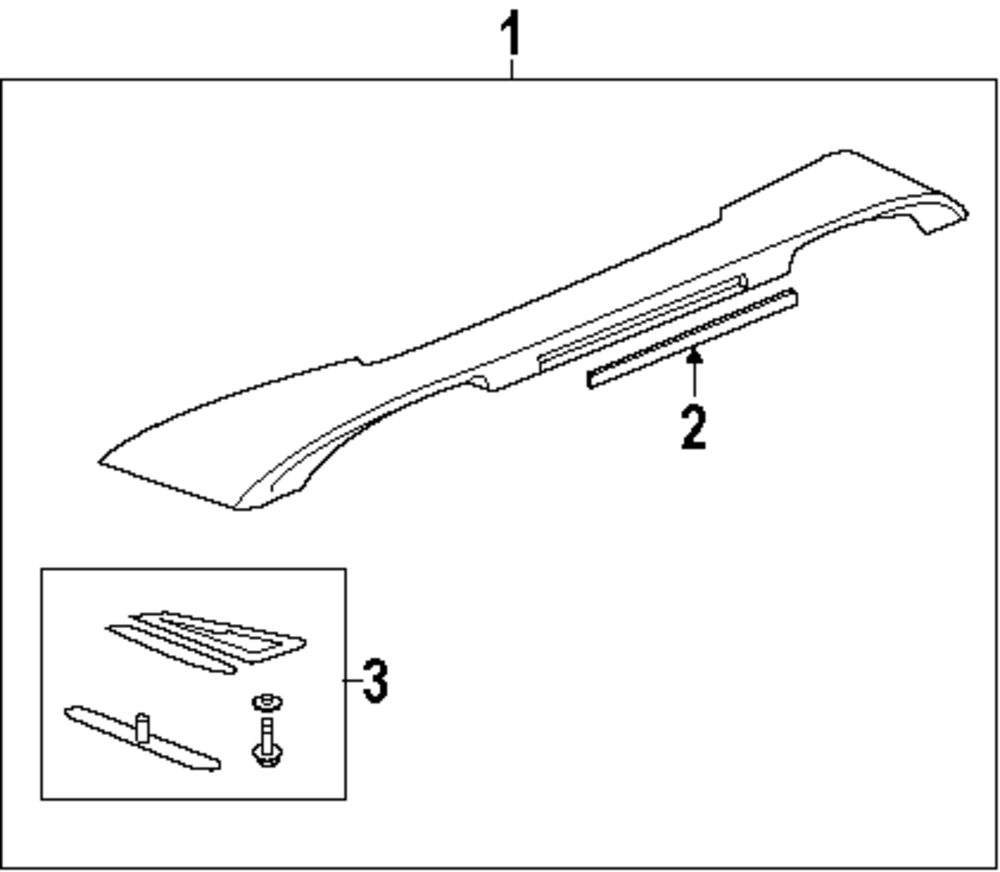 1
2
3