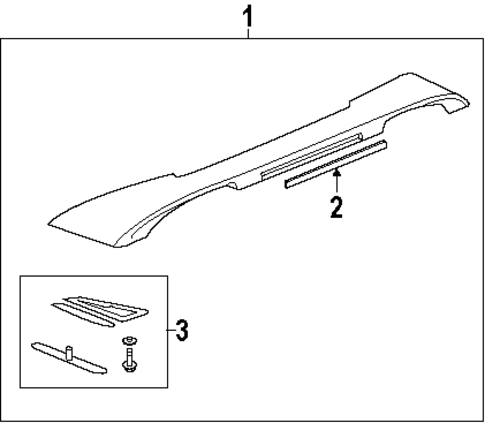 1
2
3